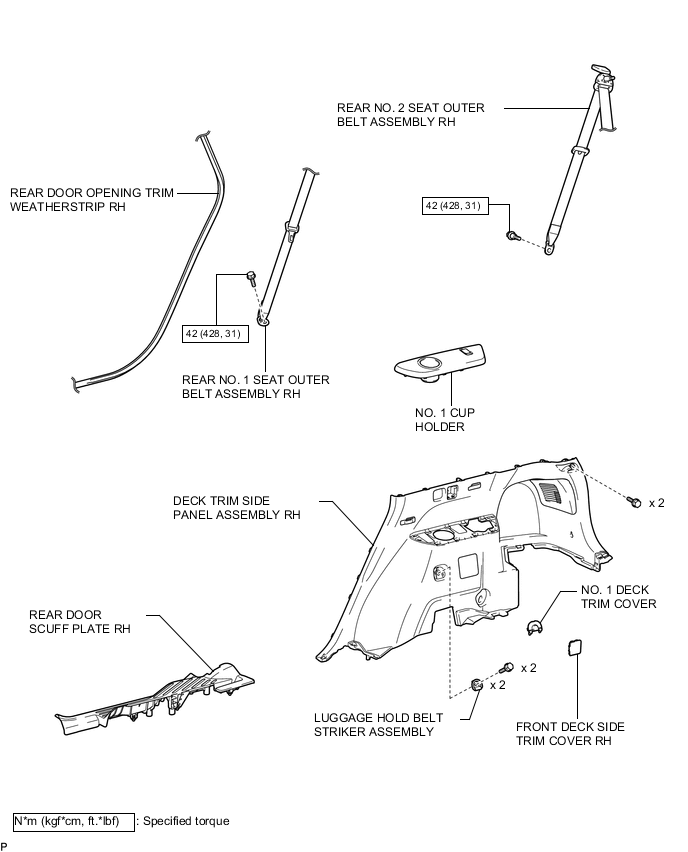 REAR NO. 2 SEAT OUTER BELT ASSEMBLY RH

REAR DOOR OPENING TRIM WEATHERSTRIP RH

42 (428, 31)

42 (428, 31)

REAR NO. 1 SEAT OUTER BELT ASSEMBLY RH

NO. 1 CUP HOLDER

DECK TRIM SIDE PANEL ASSEMBLY RH

x 2

NO. 1 DECK TRIM COVER

REAR DOOR SCUFF PLATE RH

x 2

x 2

LUGGAGE HOLD BELT STRIKER ASSEMBLY

FRONT DECK SIDE TRIM COVER RH

N*m (kgf*cm, ft.*lbf) : Specified torque

P