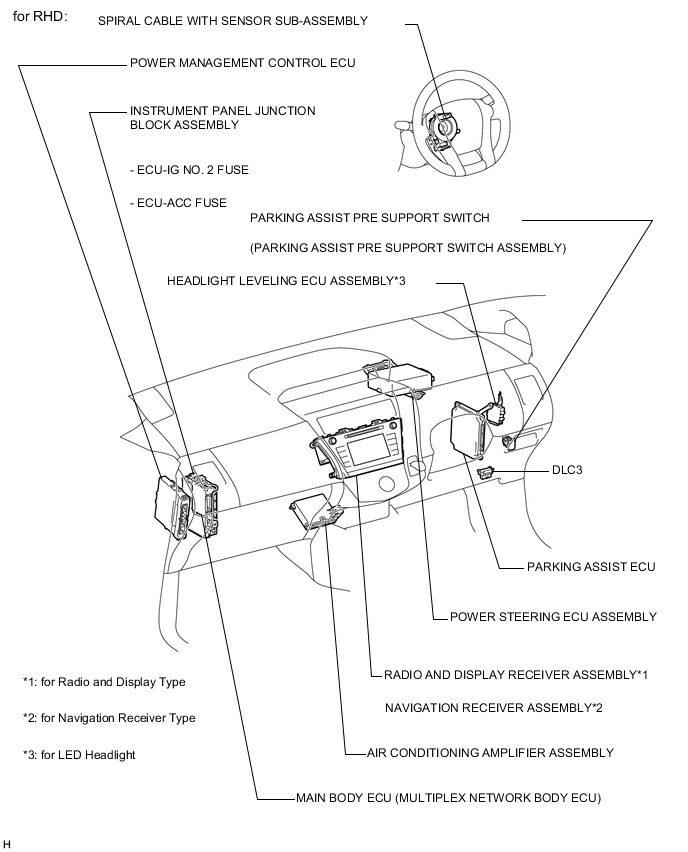 for RHD:

SPIRAL CABLE WITH SENSOR SUB-ASSEMBLY

POWER MANAGEMENT CONTROL ECU

INSTRUMENT PANEL JUNCTION BLOCK ASSEMBLY

- ECU-IG NO. 2 FUSE

- ECU-ACC FUSE

PARKING ASSIST PRE SUPPORT SWITCH

(PARKING ASSIST PRE SUPPORT SWITCH ASSEMBLY)

HEADLIGHT LEVELING ECU ASSEMBLY*3

DLC3

PARKING ASSIST ECU

POWER STEERING ECU ASSEMBLY

RADIO AND DISPLAY RECEIVER ASSEMBLY*1

NAVIGATION RECEIVER ASSEMBLY*2

AIR CONDITIONING AMPLIFIER ASSEMBLY

MAIN BODY ECU (MULTIPLEX NETWORK BODY ECU)

*1: for Radio and Display Type

*2: for Navigation Receiver Type

*3: for LED Headlight

H