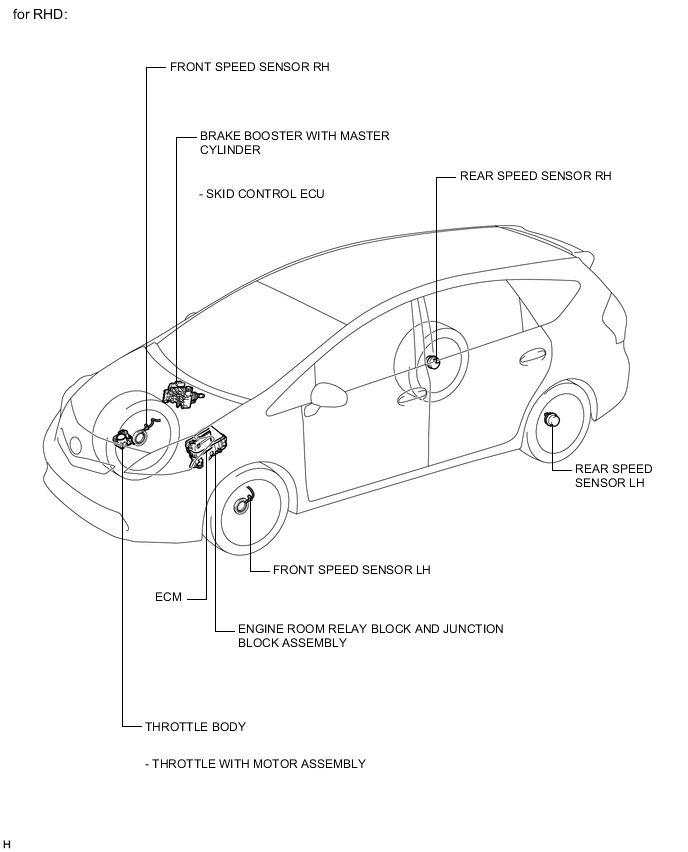 for RHD:

FRONT SPEED SENSOR RH

BRAKE BOOSTER WITH MASTER CYLINDER

- SKID CONTROL ECU

REAR SPEED SENSOR RH

REAR SPEED SENSOR LH

FRONT SPEED SENSOR LH

ECM

ENGINE ROOM RELAY BLOCK AND JUNCTION BLOCK ASSEMBLY

THROTTLE BODY

- THROTTLE WITH MOTOR ASSEMBLY

H