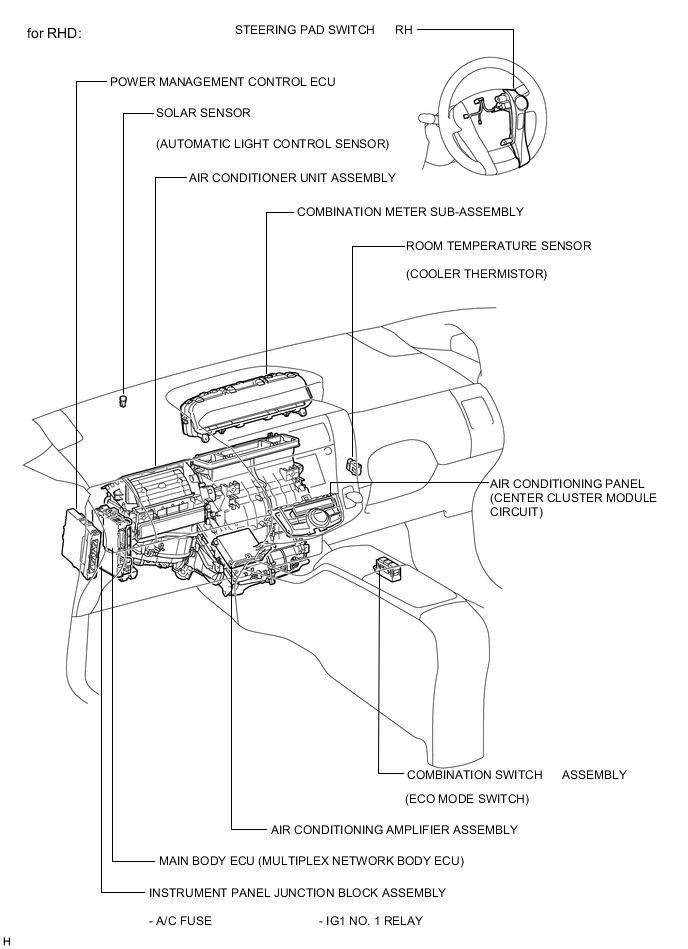 for RHD:

STEERING PAD SWITCH RH

POWER MANAGEMENT CONTROL ECU

SOLAR SENSOR

(AUTOMATIC LIGHT CONTROL SENSOR)

AIR CONDITIONER UNIT ASSEMBLY

COMBINATION METER SUB-ASSEMBLY

ROOM TEMPERATURE SENSOR

(COOLER THERMISTOR)

AIR CONDITIONING PANEL (CENTER CLUSTER MODULE CIRCUIT)

COMBINATION SWITCH ASSEMBLY

(ECO MODE SWITCH)

AIR CONDITIONING AMPLIFIER ASSEMBLY

MAIN BODY ECU (MULTIPLEX NETWORK BODY ECU)

INSTRUMENT PANEL JUNCTION BLOCK ASSEMBLY

- A/C FUSE

- IG1 NO. 1 RELAY

H