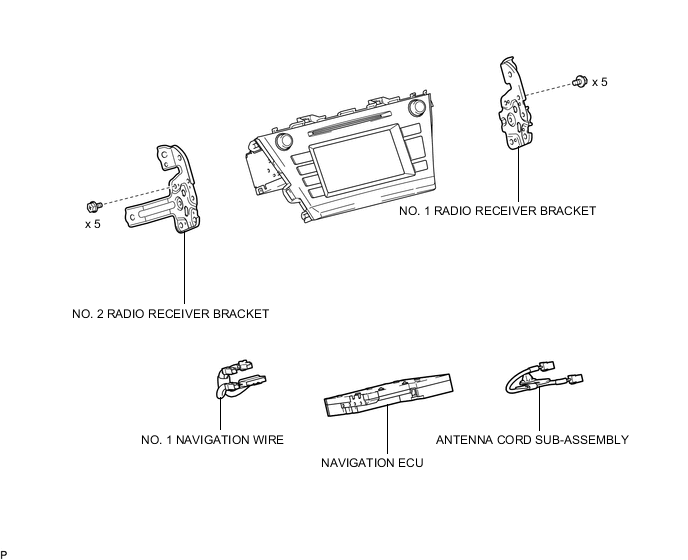 x 5

NO. 1 RADIO RECEIVER BRACKET

x 5

NO. 2 RADIO RECEIVER BRACKET

NO. 1 NAVIGATION WIRE

NAVIGATION ECU

ANTENNA CORD SUB-ASSEMBLY

P