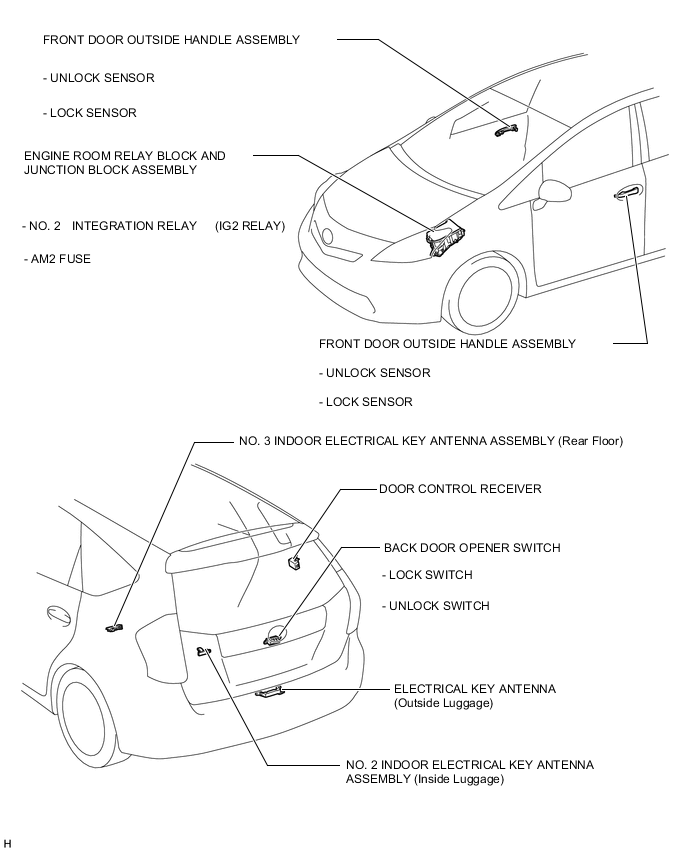 FRONT DOOR OUTSIDE HANDLE ASSEMBLY

- UNLOCK SENSOR

- LOCK SENSOR

ENGINE ROOM RELAY BLOCK AND JUNCTION BLOCK ASSEMBLY

- NO. 2 INTEGRATION RELAY (IG2 RELAY)

- AM2 FUSE

FRONT DOOR OUTSIDE HANDLE ASSEMBLY

- UNLOCK SENSOR

- LOCK SENSOR

NO. 3 INDOOR ELECTRICAL KEY ANTENNA ASSEMBLY (Rear Floor)

DOOR CONTROL RECEIVER

BACK DOOR OPENER SWITCH

- LOCK SWITCH

- UNLOCK SWITCH

ELECTRICAL KEY ANTENNA (Outside Luggage)

NO. 2 INDOOR ELECTRICAL KEY ANTENNA ASSEMBLY (Inside Luggage)

H