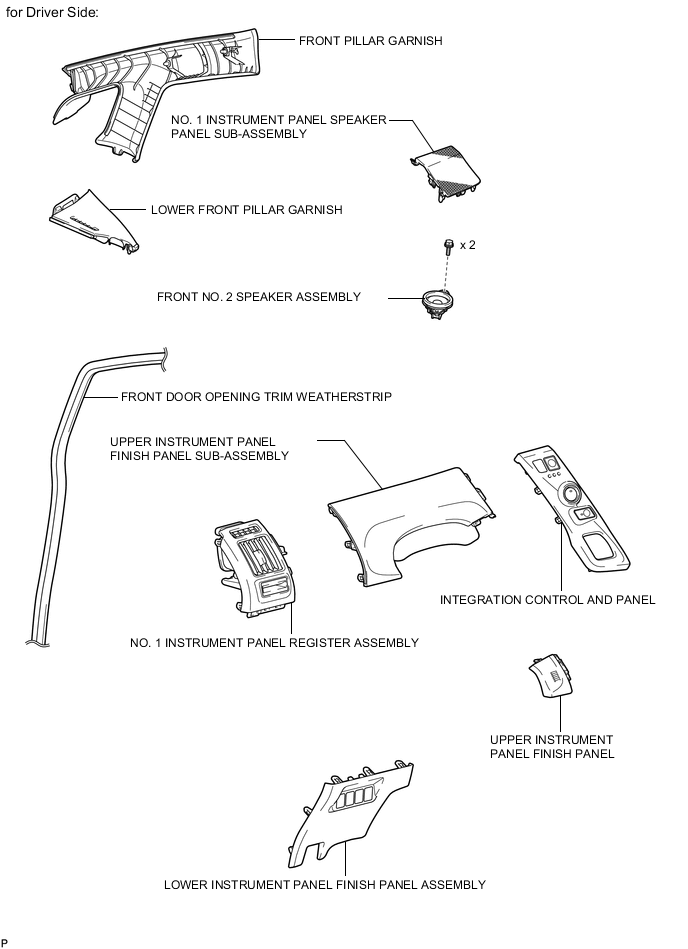 for Driver Side:

FRONT PILLAR GARNISH

NO. 1 INSTRUMENT PANEL SPEAKER PANEL SUB-ASSEMBLY

LOWER FRONT PILLAR GARNISH

x 2

FRONT NO. 2 SPEAKER ASSEMBLY

FRONT DOOR OPENING TRIM WEATHERSTRIP

UPPER INSTRUMENT PANEL FINISH PANEL SUB-ASSEMBLY

INTEGRATION CONTROL AND PANEL

NO. 1 INSTRUMENT PANEL REGISTER ASSEMBLY

UPPER INSTRUMENT PANEL FINISH PANEL

LOWER INSTRUMENT PANEL FINISH PANEL ASSEMBLY

P