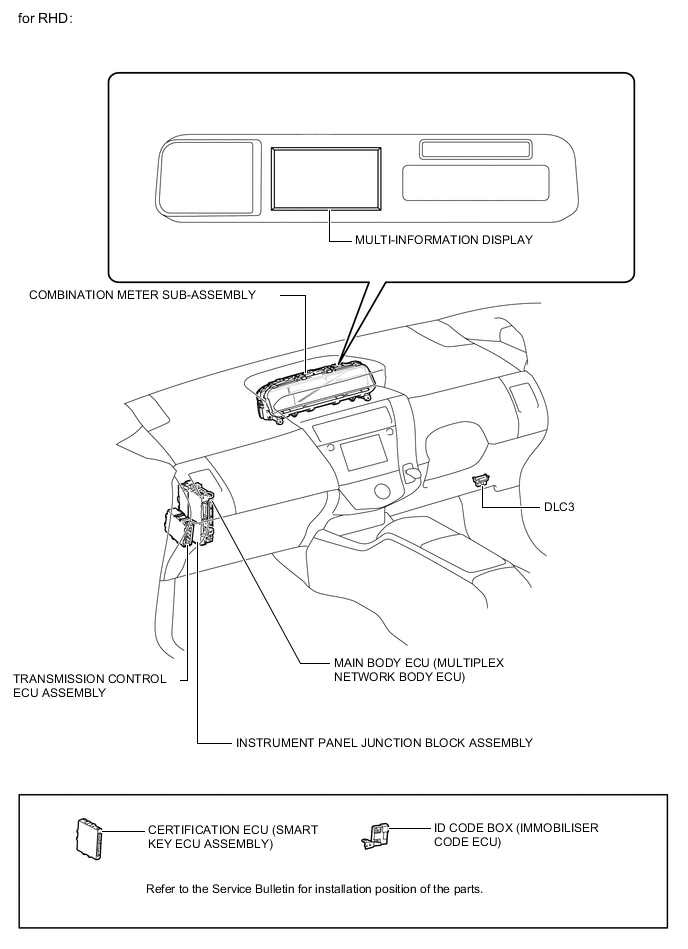 for RHD:

MULTI-INFORMATION DISPLAY

COMBINATION METER SUB-ASSEMBLY

DLC3

MAIN BODY ECU (MULTIPLEX NETWORK BODY ECU)

TRANSMISSION CONTROL ECU ASSEMBLY

INSTRUMENT PANEL JUNCTION BLOCK ASSEMBLY

CERTIFICATION ECU (SMART KEY ECU ASSEMBLY)

ID CODE BOX (IMMOBILISER CODE ECU)

Refer to the Service Bulletin for installation position of the parts.