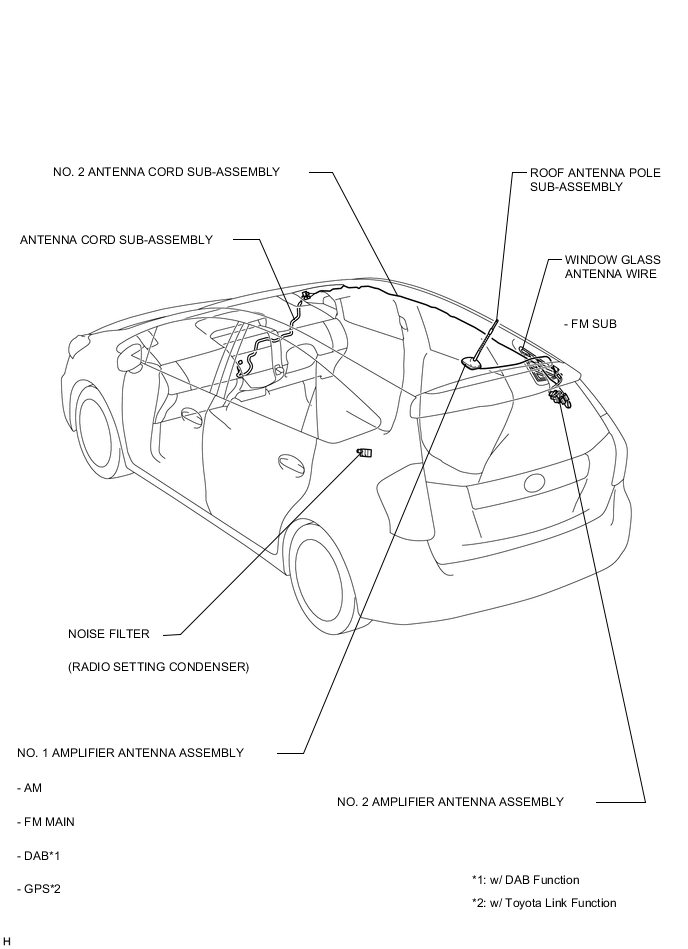 NO. 2 ANTENNA CORD SUB-ASSEMBLY

ROOF ANTENNA POLE SUB-ASSEMBLY

ANTENNA CORD SUB-ASSEMBLY

WINDOW GLASS ANTENNA WIRE

- FM SUB

NOISE FILTER

(RADIO SETTING CONDENSER)

NO. 1 AMPLIFIER ANTENNA ASSEMBLY

- AM

- FM MAIN

- DAB*1

- GPS*2

NO. 2 AMPLIFIER ANTENNA ASSEMBLY

*1: w/ DAB Function

*2: w/ Toyota Link Function

H