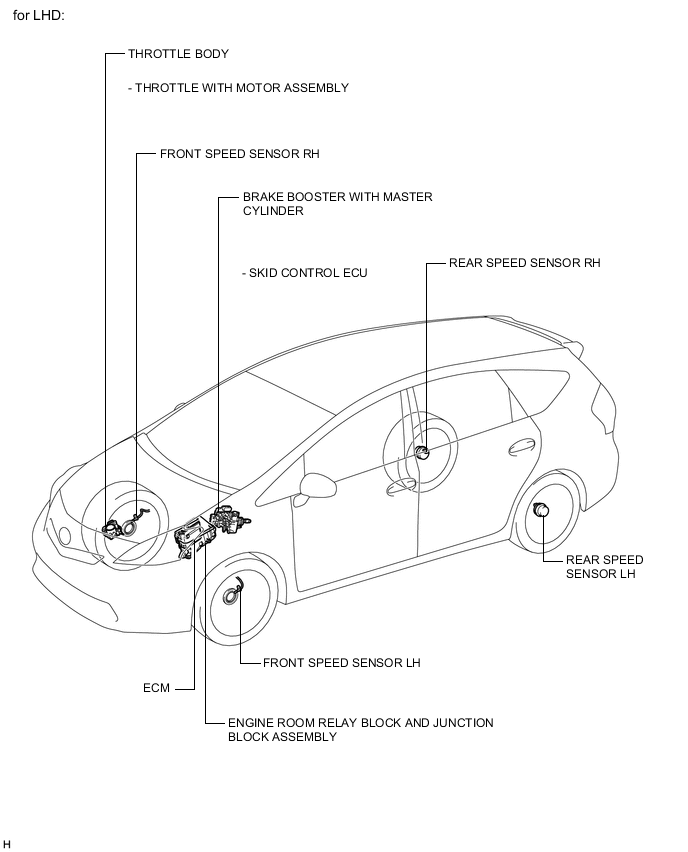 for LHD:

THROTTLE BODY

- THROTTLE WITH MOTOR ASSEMBLY

FRONT SPEED SENSOR RH

BRAKE BOOSTER WITH MASTER CYLINDER

- SKID CONTROL ECU

REAR SPEED SENSOR RH

REAR SPEED SENSOR LH

FRONT SPEED SENSOR LH

ECM

ENGINE ROOM RELAY BLOCK AND JUNCTION BLOCK ASSEMBLY

H