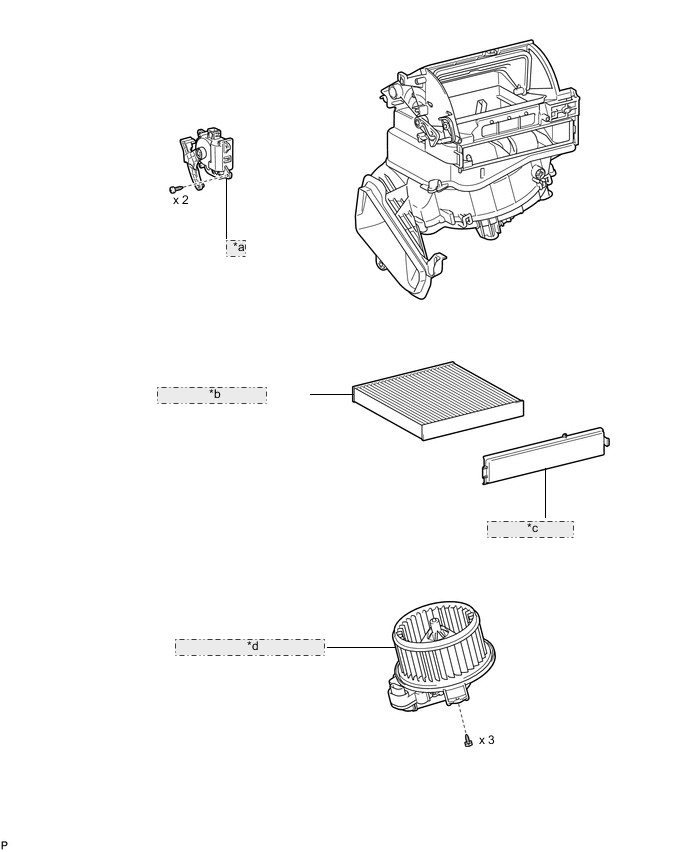 x 2

*a

*b

*c

*d

x 3

P