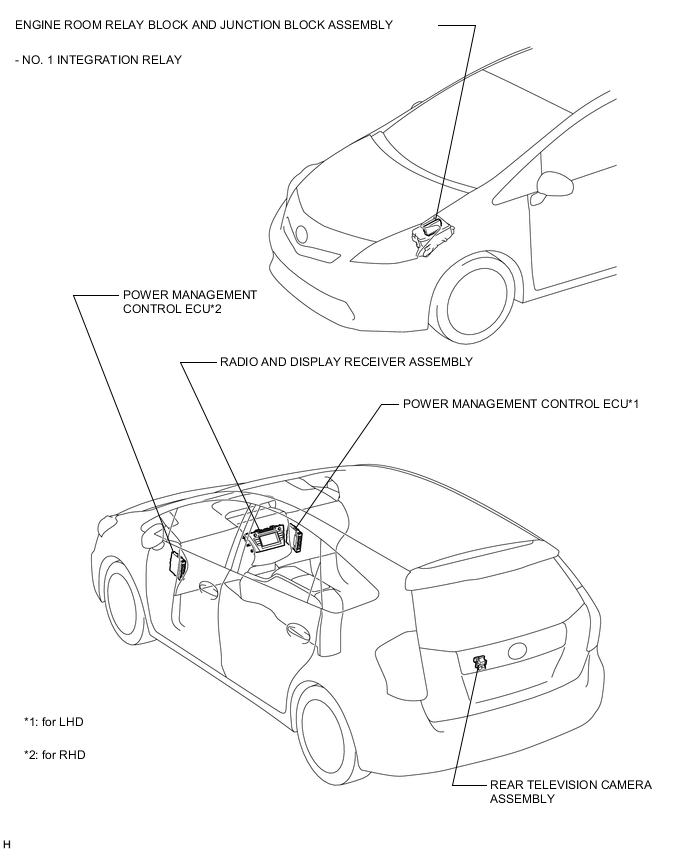 ENGINE ROOM RELAY BLOCK AND JUNCTION BLOCK ASSEMBLY

- NO. 1 INTEGRATION RELAY

POWER MANAGEMENT CONTROL ECU*2

RADIO AND DISPLAY RECEIVER ASSEMBLY

POWER MANAGEMENT CONTROL ECU*1

*1: for LHD

*2: for RHD

REAR TELEVISION CAMERA ASSEMBLY

H