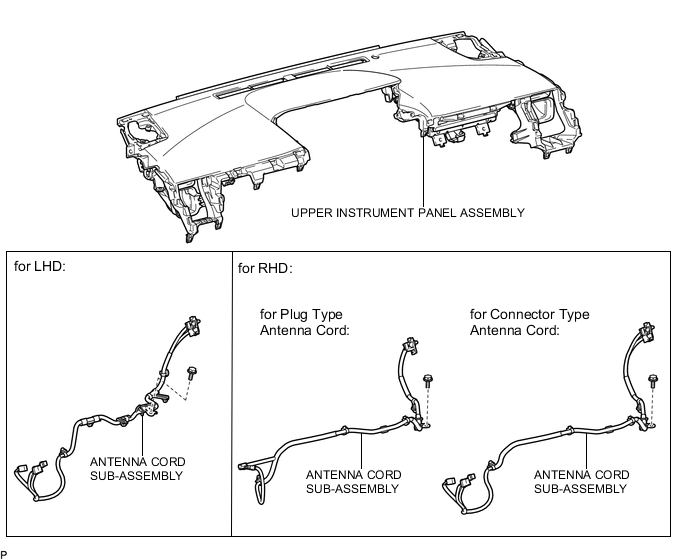 UPPER INSTRUMENT PANEL ASSEMBLY

for LHD:

ANTENNA CORD SUB-ASSEMBLY

for RHD:

for Plug Type Antenna Cord:

ANTENNA CORD SUB-ASSEMBLY

for Connector Type Antenna Cord:

ANTENNA CORD SUB-ASSEMBLY

P