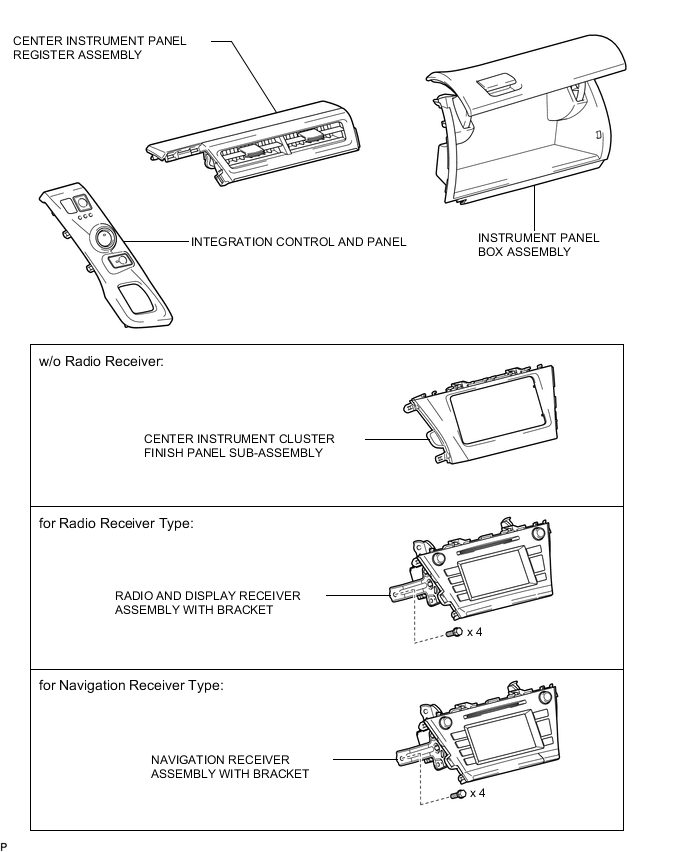 CENTER INSTRUMENT PANEL REGISTER ASSEMBLY

INTEGRATION CONTROL AND PANEL

INSTRUMENT PANEL BOX ASSEMBLY

w/o Radio Receiver:

CENTER INSTRUMENT CLUSTER FINISH PANEL SUB-ASSEMBLY

for Radio Receiver Type:

RADIO AND DISPLAY RECEIVER ASSEMBLY WITH BRACKET

x 4

for Navigation Receiver Type:

NAVIGATION RECEIVER ASSEMBLY WITH BRACKET

x 4

P