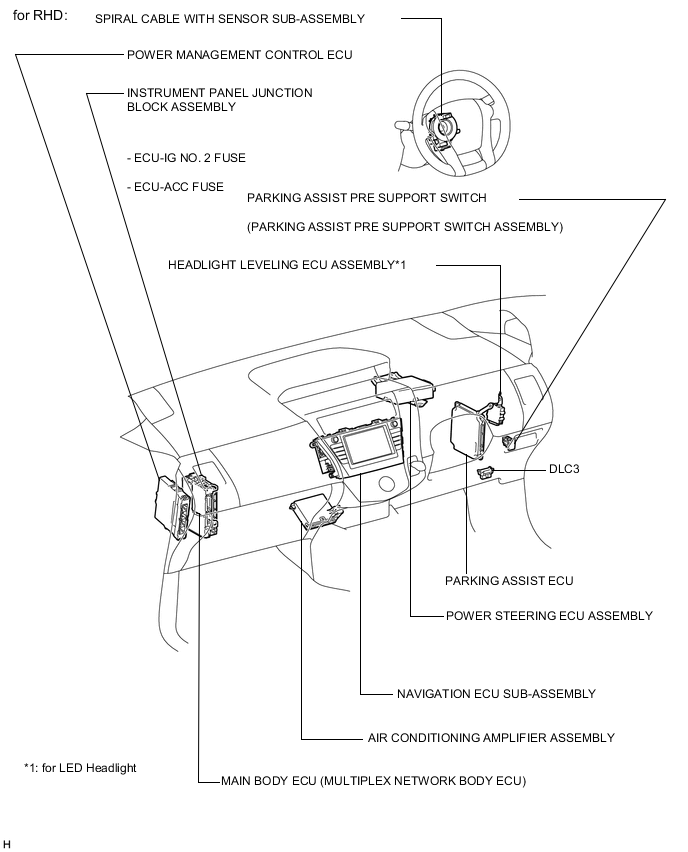 for RHD:

SPIRAL CABLE WITH SENSOR SUB-ASSEMBLY

POWER MANAGEMENT CONTROL ECU

INSTRUMENT PANEL JUNCTION BLOCK ASSEMBLY

- ECU-IG NO. 2 FUSE

- ECU-ACC FUSE

PARKING ASSIST PRE SUPPORT SWITCH

(PARKING ASSIST PRE SUPPORT SWITCH ASSEMBLY)

HEADLIGHT LEVELING ECU ASSEMBLY*1

DLC3

PARKING ASSIST ECU

POWER STEERING ECU ASSEMBLY

NAVIGATION ECU SUB-ASSEMBLY

AIR CONDITIONING AMPLIFIER ASSEMBLY

*1: for LED Headlight

MAIN BODY ECU (MULTIPLEX NETWORK BODY ECU)

H