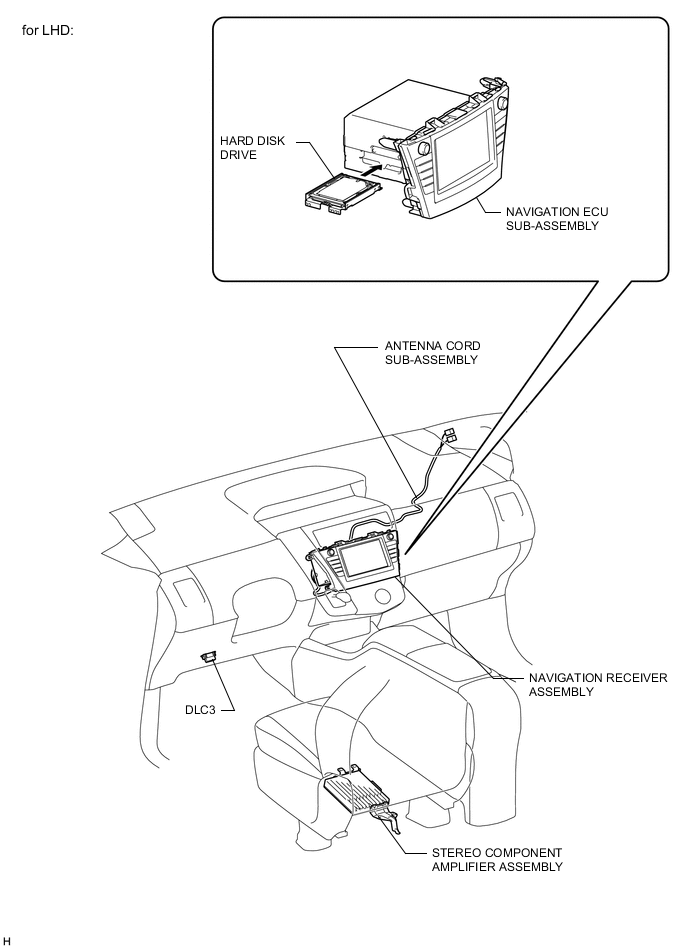 for LHD:

HARD DISK DRIVE

NAVIGATION ECU SUB-ASSEMBLY

ANTENNA CORD SUB-ASSEMBLY

NAVIGATION RECEIVER ASSEMBLY

DLC3

STEREO COMPONENT AMPLIFIER ASSEMBLY

H