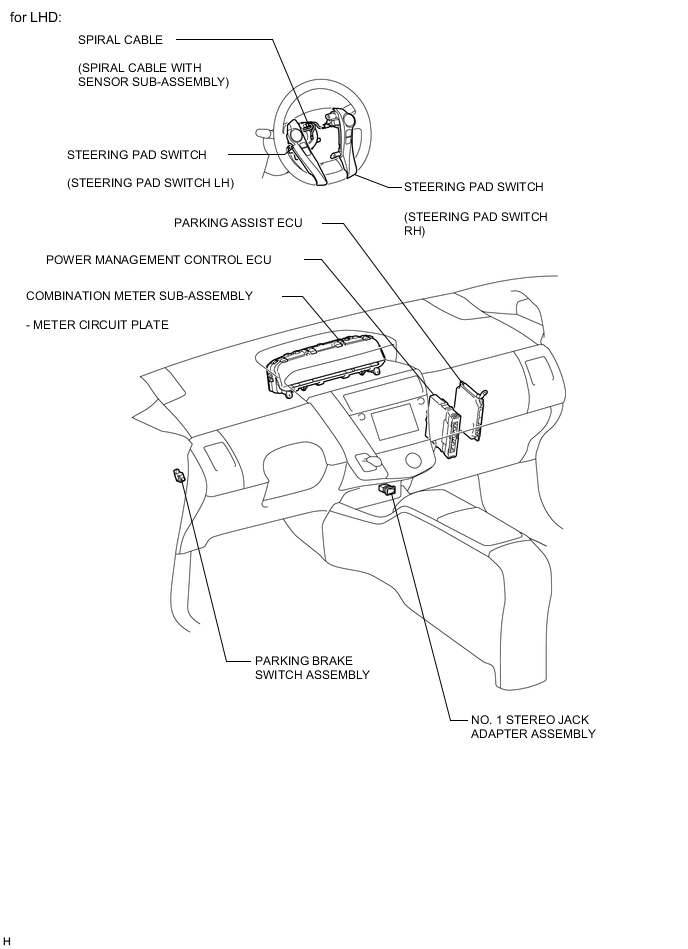 for LHD:

SPIRAL CABLE

(SPIRAL CABLE WITH SENSOR SUB-ASSEMBLY)

STEERING PAD SWITCH

(STEERING PAD SWITCH LH)

STEERING PAD SWITCH

(STEERING PAD SWITCH RH)

PARKING ASSIST ECU

POWER MANAGEMENT CONTROL ECU

COMBINATION METER SUB-ASSEMBLY

- METER CIRCUIT PLATE

PARKING BRAKE SWITCH ASSEMBLY

NO. 1 STEREO JACK ADAPTER ASSEMBLY

H