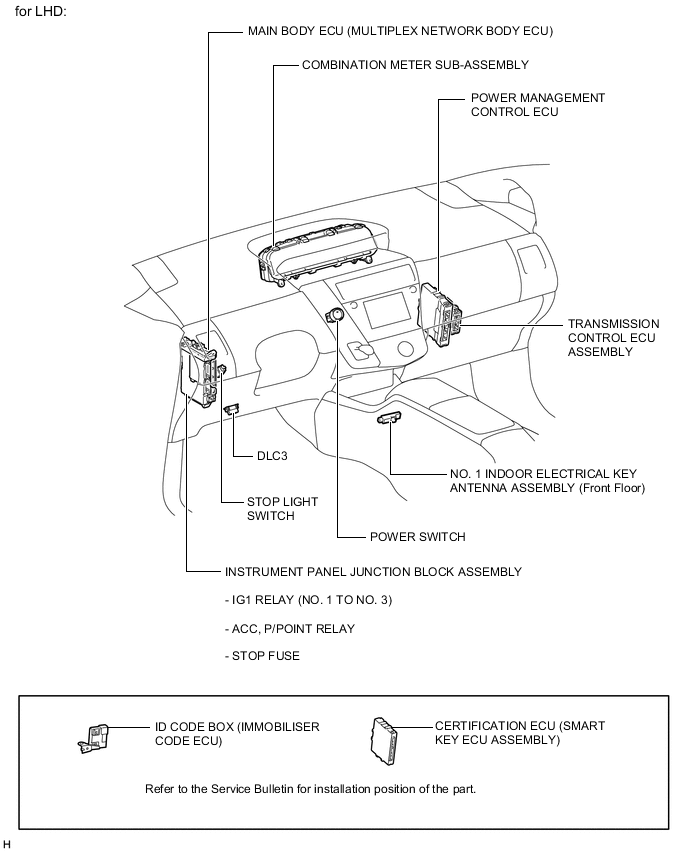 for LHD:

MAIN BODY ECU (MULTIPLEX NETWORK BODY ECU)

COMBINATION METER SUB-ASSEMBLY

POWER MANAGEMENT CONTROL ECU

TRANSMISSION CONTROL ECU ASSEMBLY

DLC3

NO. 1 INDOOR ELECTRICAL KEY ANTENNA ASSEMBLY (Front Floor)

STOP LIGHT SWITCH

POWER SWITCH

INSTRUMENT PANEL JUNCTION BLOCK ASSEMBLY

- IG1 RELAY (NO. 1 TO NO. 3)

- ACC, P/POINT RELAY

- STOP FUSE

ID CODE BOX (IMMOBILISER CODE ECU)

CERTIFICATION ECU (SMART KEY ECU ASSEMBLY)

Refer to the Service Bulletin for installation position of the part.

H