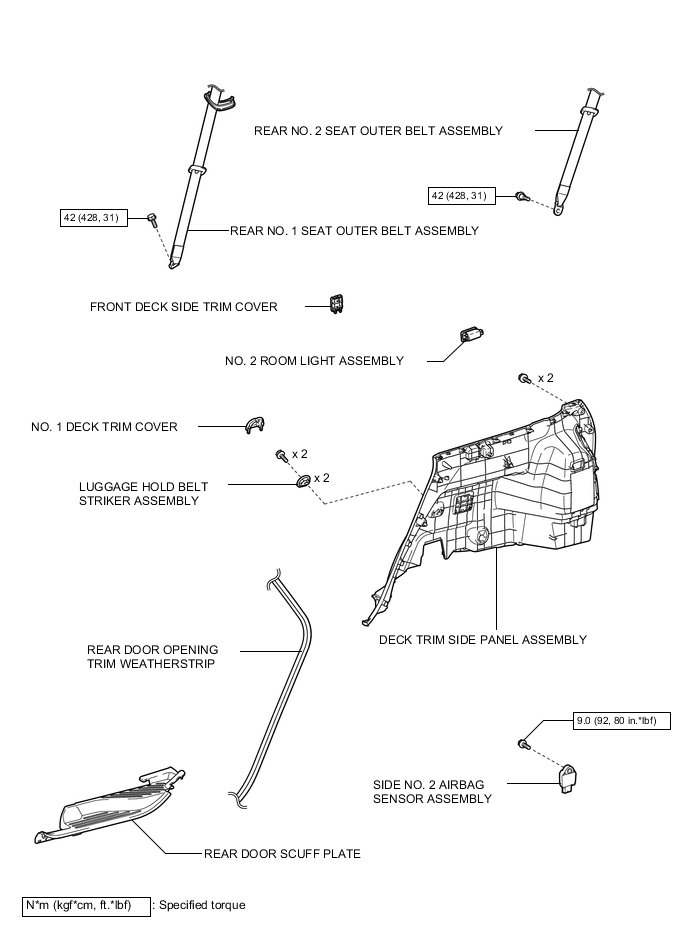 REAR NO. 2 SEAT OUTER BELT ASSEMBLY

42 (428, 31)

42 (428, 31)

REAR NO. 1 SEAT OUTER BELT ASSEMBLY

FRONT DECK SIDE TRIM COVER

NO. 2 ROOM LIGHT ASSEMBLY

x 2

NO. 1 DECK TRIM COVER

x 2

x 2

LUGGAGE HOLD BELT STRIKER ASSEMBLY

REAR DOOR OPENING TRIM WEATHERSTRIP

DECK TRIM SIDE PANEL ASSEMBLY

9.0 (92, 80 in.*lbf)

SIDE NO. 2 AIRBAG SENSOR ASSEMBLY

REAR DOOR SCUFF PLATE

N*m (kgf*cm, ft.*lbf) : Specified torque