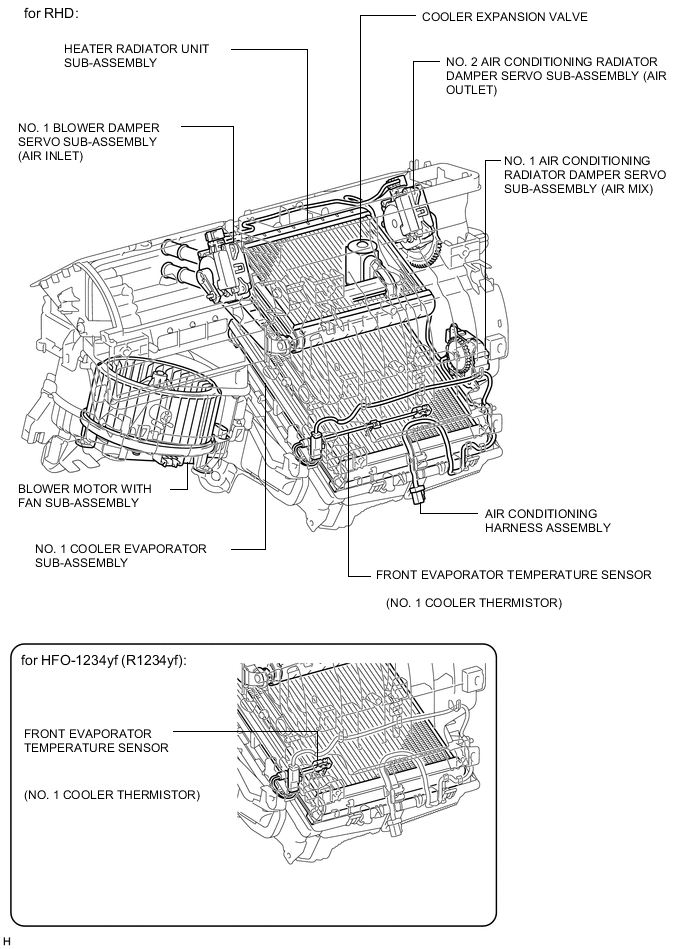 for RHD:

COOLER EXPANSION VALVE

HEATER RADIATOR UNIT SUB-ASSEMBLY

NO. 2 AIR CONDITIONING RADIATOR DAMPER SERVO SUB-ASSEMBLY (AIR OUTLET)

NO. 1 BLOWER DAMPER SERVO SUB-ASSEMBLY (AIR INLET)

NO. 1 AIR CONDITIONING RADIATOR DAMPER SERVO SUB-ASSEMBLY (AIR MIX)

BLOWER MOTOR WITH FAN SUB-ASSEMBLY

AIR CONDITIONING HARNESS ASSEMBLY

NO. 1 COOLER EVAPORATOR SUB-ASSEMBLY

FRONT EVAPORATOR TEMPERATURE SENSOR

(NO. 1 COOLER THERMISTOR)

for HFO-1234yf (R1234yf):

FRONT EVAPORATOR TEMPERATURE SENSOR

(NO. 1 COOLER THERMISTOR)

H