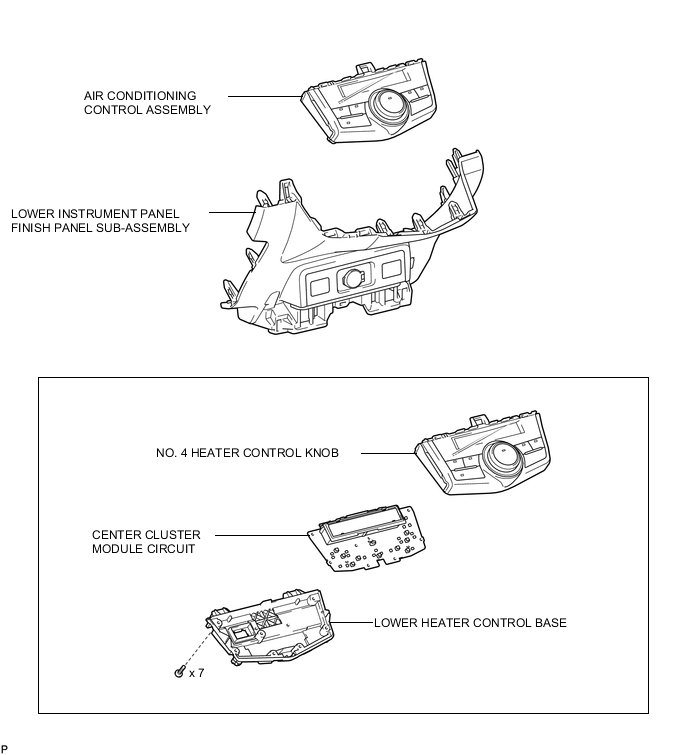 AIR CONDITIONING
CONTROL ASSEMBLY

LOWER INSTRUMENT PANEL
FINISH PANEL SUB-ASSEMBLY

NO. 4 HEATER CONTROL KNOB

CENTER CLUSTER
MODULE CIRCUIT

LOWER HEATER CONTROL BASE

x 7

P