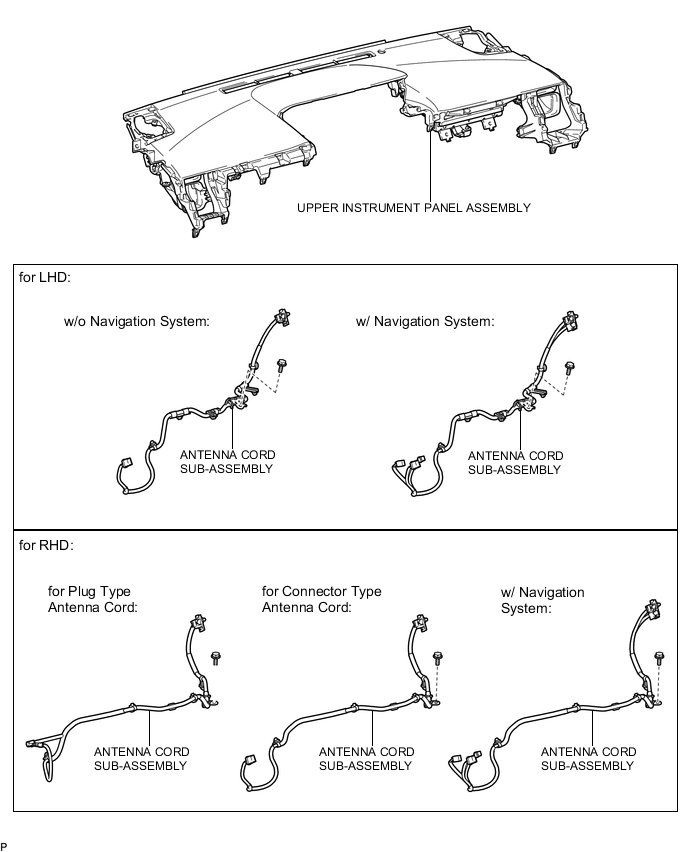 UPPER INSTRUMENT PANEL ASSEMBLY

for LHD:

w/o Navigation System:

ANTENNA CORD SUB-ASSEMBLY

w/ Navigation System:

ANTENNA CORD SUB-ASSEMBLY

for RHD:

for Plug Type Antenna Cord:

ANTENNA CORD SUB-ASSEMBLY

for Connector Type Antenna Cord:

ANTENNA CORD SUB-ASSEMBLY

w/ Navigation System:

ANTENNA CORD SUB-ASSEMBLY

P