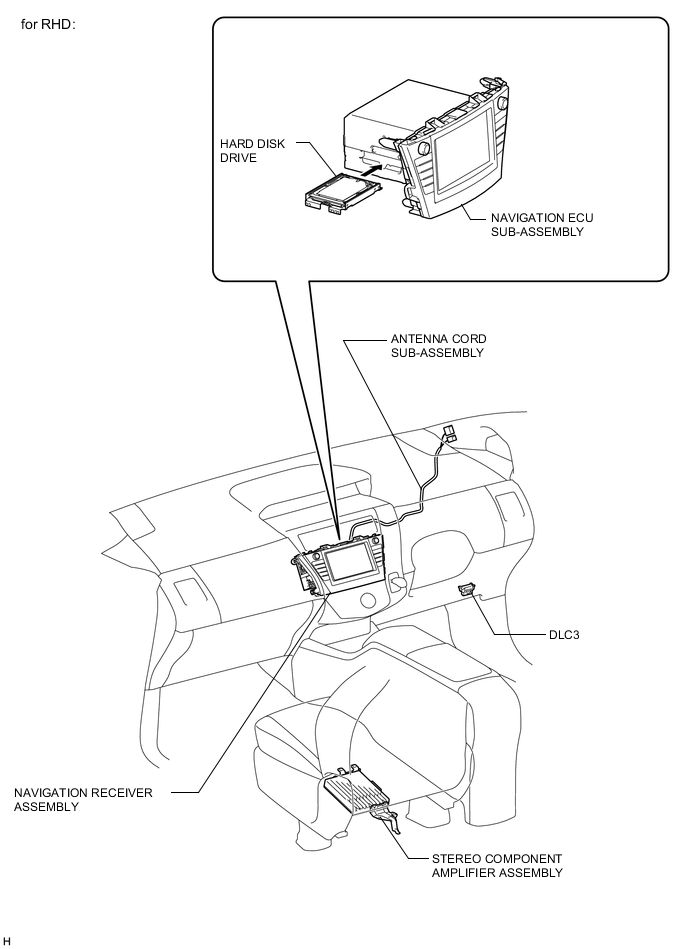 for RHD:

HARD DISK DRIVE

NAVIGATION ECU SUB-ASSEMBLY

ANTENNA CORD SUB-ASSEMBLY

DLC3

NAVIGATION RECEIVER ASSEMBLY

STEREO COMPONENT AMPLIFIER ASSEMBLY

H