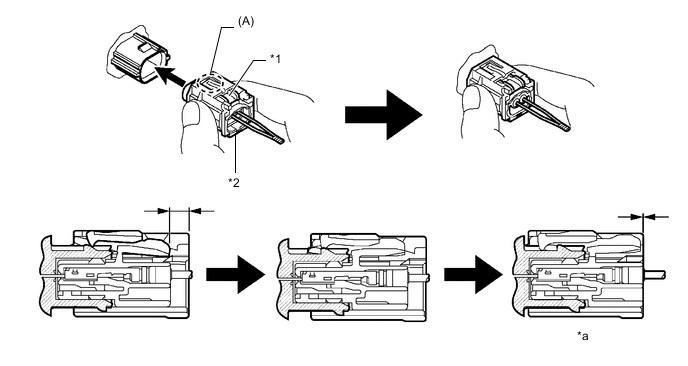 (A)
*1
*2
*a