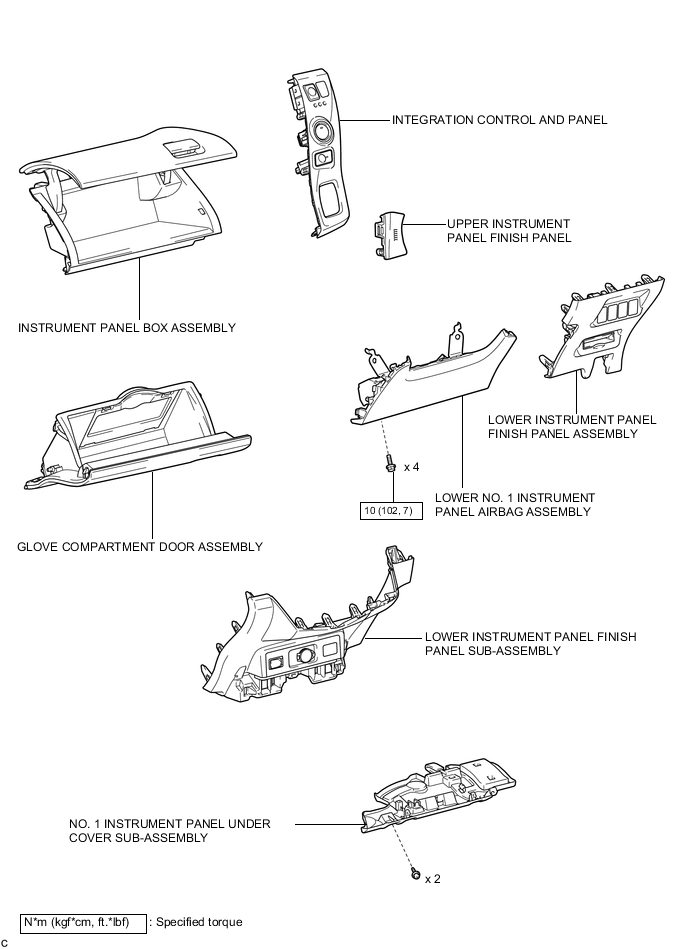 INTEGRATION CONTROL AND PANEL

UPPER INSTRUMENT PANEL FINISH PANEL

INSTRUMENT PANEL BOX ASSEMBLY

LOWER INSTRUMENT PANEL FINISH PANEL ASSEMBLY

x 4

10 (102, 7)

LOWER NO. 1 INSTRUMENT PANEL AIRBAG ASSEMBLY

GLOVE COMPARTMENT DOOR ASSEMBLY

LOWER INSTRUMENT PANEL FINISH PANEL SUB-ASSEMBLY

NO. 1 INSTRUMENT PANEL UNDER COVER SUB-ASSEMBLY

x 2

N*m (kgf*cm, ft.*lbf) : Specified torque

C