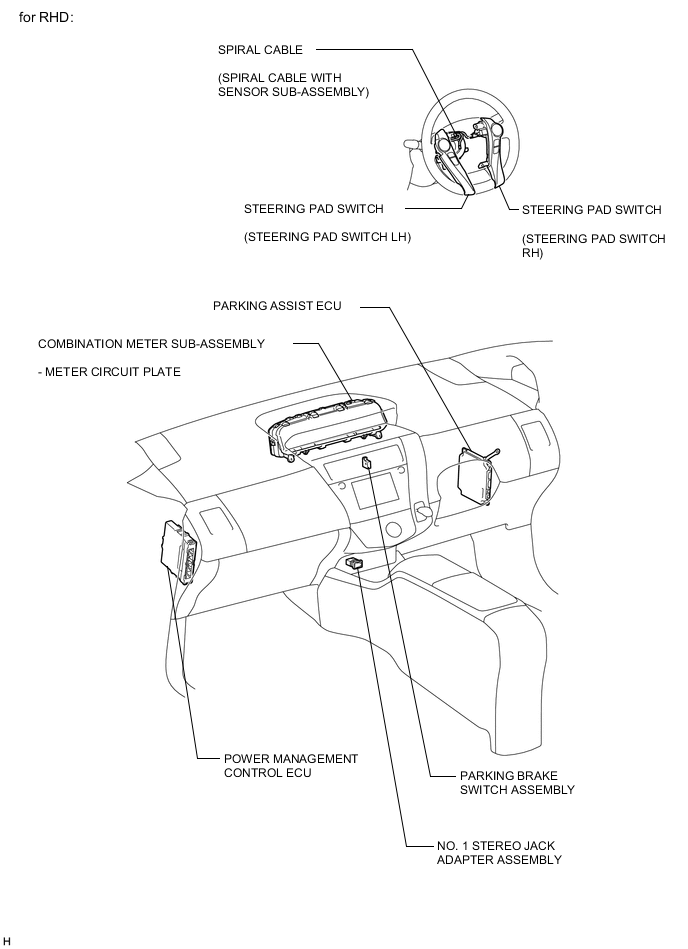 for RHD:

SPIRAL CABLE

(SPIRAL CABLE WITH SENSOR SUB-ASSEMBLY)

STEERING PAD SWITCH

(STEERING PAD SWITCH LH)

STEERING PAD SWITCH

(STEERING PAD SWITCH RH)

PARKING ASSIST ECU

COMBINATION METER SUB-ASSEMBLY

- METER CIRCUIT PLATE

POWER MANAGEMENT CONTROL ECU

PARKING BRAKE SWITCH ASSEMBLY

NO. 1 STEREO JACK ADAPTER ASSEMBLY

H