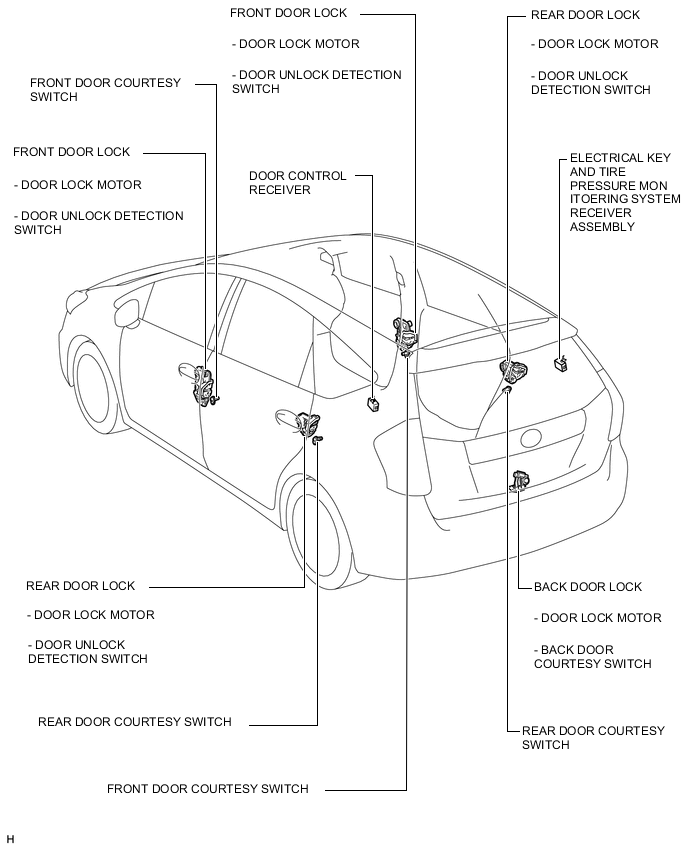 FRONT DOOR LOCK

- DOOR LOCK MOTOR

- DOOR UNLOCK DETECTION SWITCH

REAR DOOR LOCK

- DOOR LOCK MOTOR

- DOOR UNLOCK DETECTION SWITCH

FRONT DOOR COURTESY SWITCH

FRONT DOOR LOCK

- DOOR LOCK MOTOR

- DOOR UNLOCK DETECTION SWITCH

DOOR CONTROL RECEIVER

ELECTRICAL KEY AND TIRE PRESSURE MON ITOERING SYSTEM RECEIVER ASSEMBLY

REAR DOOR LOCK

- DOOR LOCK MOTOR

- DOOR UNLOCK DETECTION SWITCH

BACK DOOR LOCK

- DOOR LOCK MOTOR

- BACK DOOR COURTESY SWITCH

REAR DOOR COURTESY SWITCH

REAR DOOR COURTESY SWITCH

FRONT DOOR COURTESY SWITCH

H