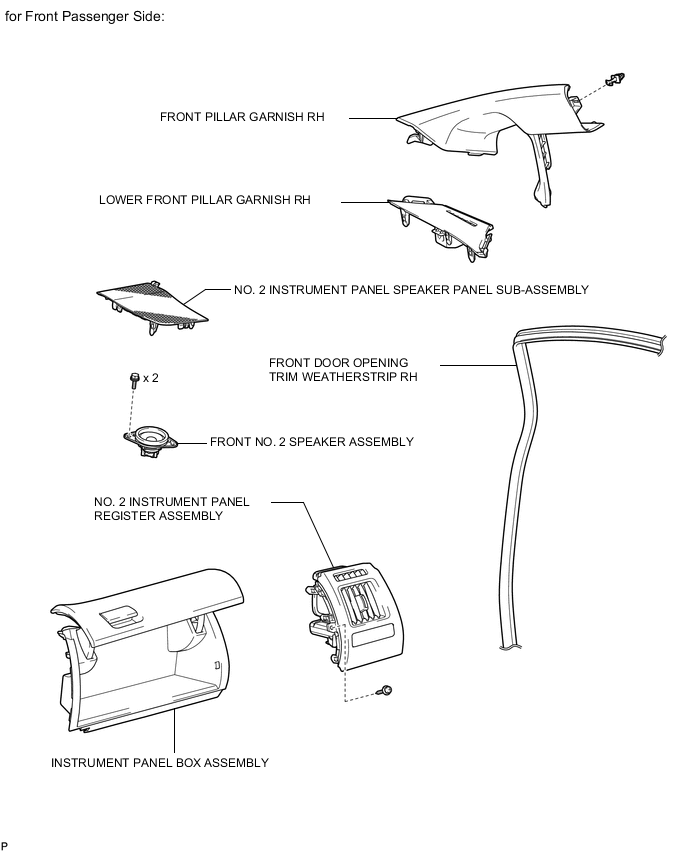 for Front Passenger Side:

FRONT PILLAR GARNISH RH

LOWER FRONT PILLAR GARNISH RH

NO. 2 INSTRUMENT PANEL SPEAKER PANEL SUB-ASSEMBLY

FRONT DOOR OPENING TRIM WEATHERSTRIP RH

x 2

FRONT NO. 2 SPEAKER ASSEMBLY

NO. 2 INSTRUMENT PANEL REGISTER ASSEMBLY

INSTRUMENT PANEL BOX ASSEMBLY

P