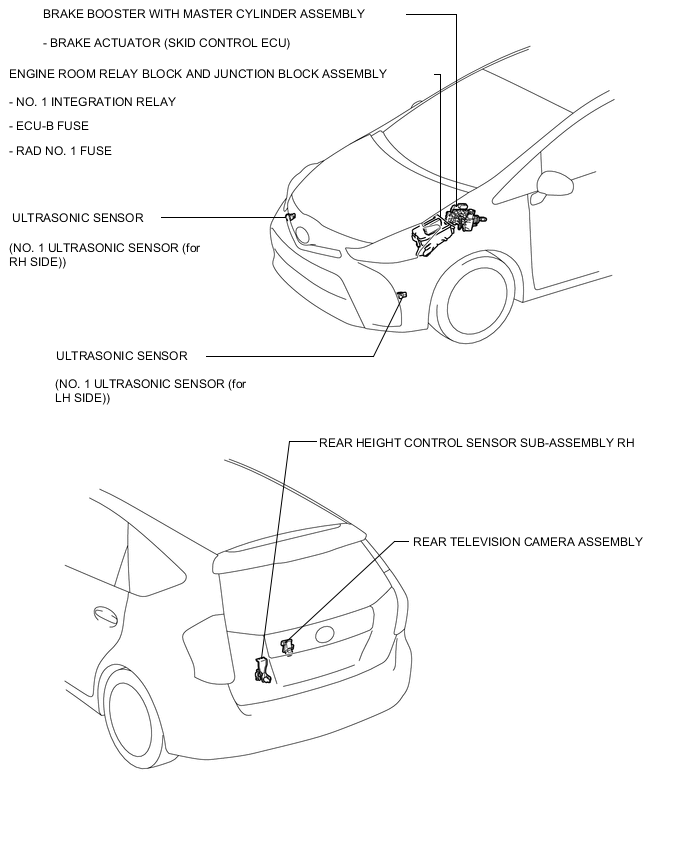 BRAKE BOOSTER WITH MASTER CYLINDER ASSEMBLY

- BRAKE ACTUATOR (SKID CONTROL ECU)

ENGINE ROOM RELAY BLOCK AND JUNCTION BLOCK ASSEMBLY

- NO. 1 INTEGRATION RELAY

- ECU-B FUSE

- RAD NO. 1 FUSE

ULTRASONIC SENSOR

(NO. 1 ULTRASONIC SENSOR (for RH SIDE))

ULTRASONIC SENSOR

(NO. 1 ULTRASONIC SENSOR (for LH SIDE))

REAR HEIGHT CONTROL SENSOR SUB-ASSEMBLY RH

REAR TELEVISION CAMERA ASSEMBLY