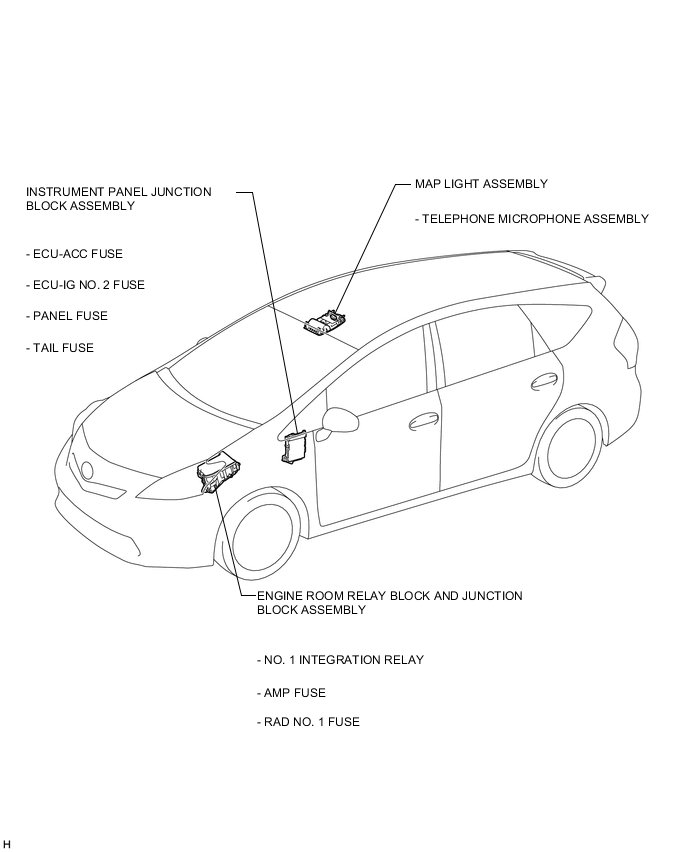 INSTRUMENT PANEL JUNCTION BLOCK ASSEMBLY

- ECU-ACC FUSE

- ECU-IG NO. 2 FUSE

- PANEL FUSE

- TAIL FUSE

MAP LIGHT ASSEMBLY

- TELEPHONE MICROPHONE ASSEMBLY

ENGINE ROOM RELAY BLOCK AND JUNCTION BLOCK ASSEMBLY

- NO. 1 INTEGRATION RELAY

- AMP FUSE

- RAD NO. 1 FUSE

H