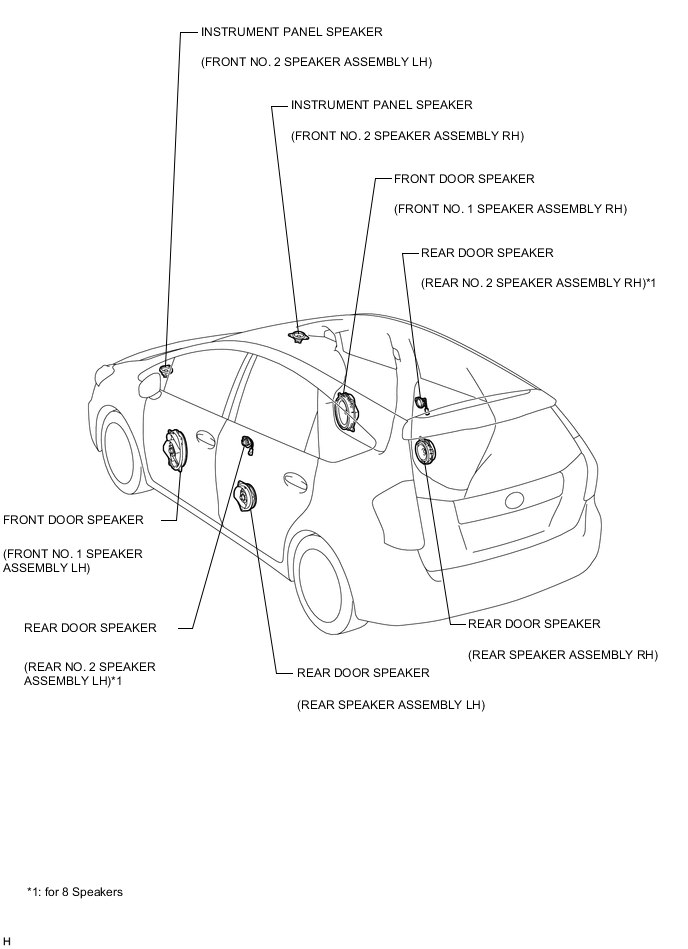 INSTRUMENT PANEL SPEAKER

(FRONT NO. 2 SPEAKER ASSEMBLY LH)

INSTRUMENT PANEL SPEAKER

(FRONT NO. 2 SPEAKER ASSEMBLY RH)

FRONT DOOR SPEAKER

(FRONT NO. 1 SPEAKER ASSEMBLY RH)

REAR DOOR SPEAKER

(REAR NO. 2 SPEAKER ASSEMBLY RH)*1

FRONT DOOR SPEAKER

(FRONT NO. 1 SPEAKER ASSEMBLY LH)

REAR DOOR SPEAKER

(REAR NO. 2 SPEAKER ASSEMBLY LH)*1

REAR DOOR SPEAKER

(REAR SPEAKER ASSEMBLY LH)

REAR DOOR SPEAKER

(REAR SPEAKER ASSEMBLY RH)

*1: for 8 Speakers

H