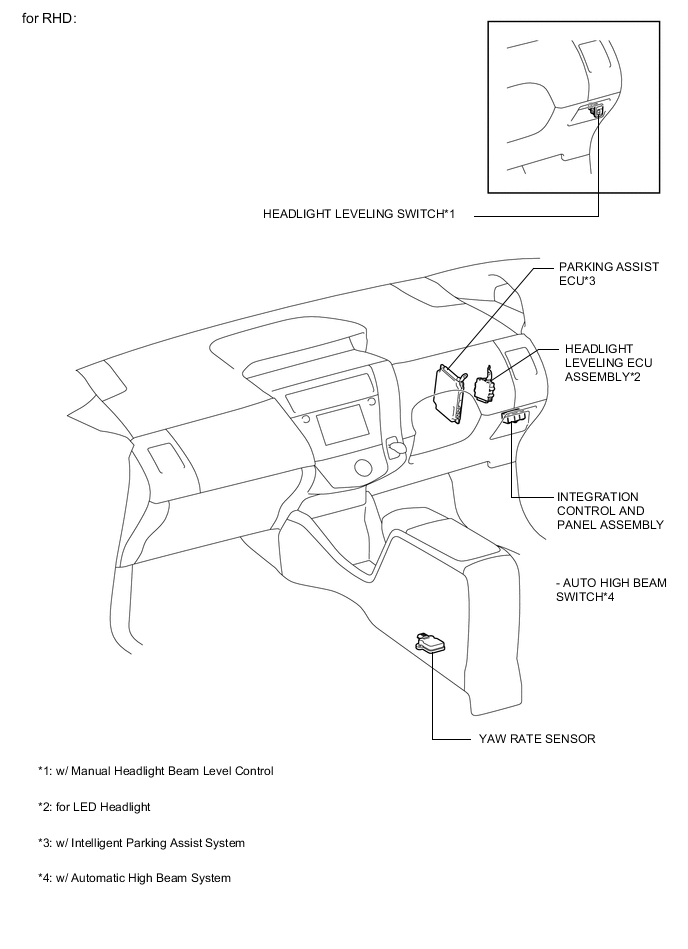 for RHD:

HEADLIGHT LEVELING SWITCH*1

PARKING ASSIST ECU*3

HEADLIGHT LEVELING ECU ASSEMBLY*2

INTEGRATION CONTROL AND PANEL ASSEMBLY

- AUTO HIGH BEAM SWITCH*4

YAW RATE SENSOR

*1: w/ Manual Headlight Beam Level Control

*2: for LED Headlight

*3: w/ Intelligent Parking Assist System

*4: w/ Automatic High Beam System