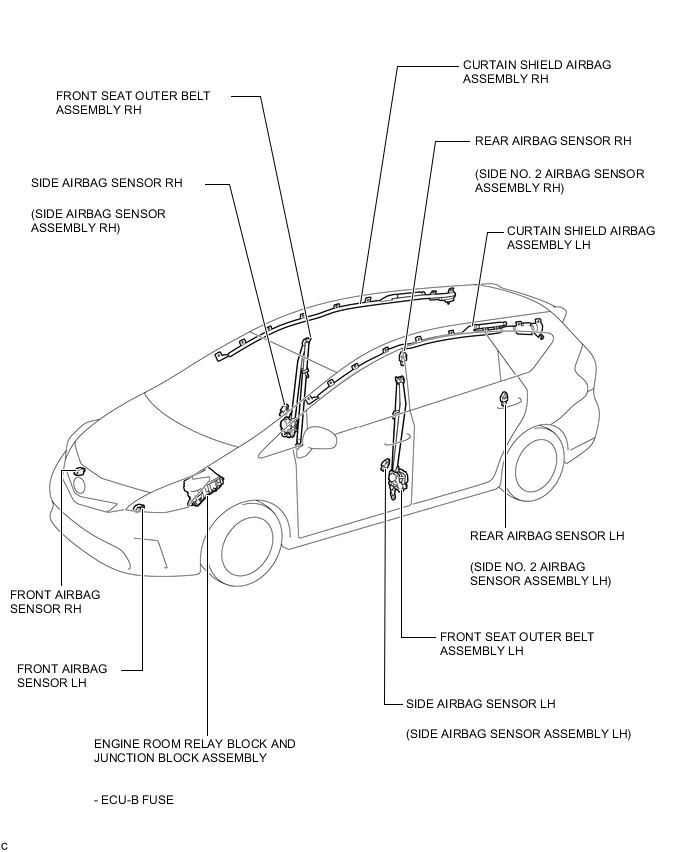 CURTAIN SHIELD AIRBAG ASSEMBLY RH

FRONT SEAT OUTER BELT ASSEMBLY RH

REAR AIRBAG SENSOR RH

(SIDE NO. 2 AIRBAG SENSOR ASSEMBLY RH)

SIDE AIRBAG SENSOR RH

(SIDE AIRBAG SENSOR ASSEMBLY RH)

CURTAIN SHIELD AIRBAG ASSEMBLY LH

REAR AIRBAG SENSOR LH

(SIDE NO. 2 AIRBAG SENSOR ASSEMBLY LH)

FRONT AIRBAG SENSOR RH

FRONT SEAT OUTER BELT ASSEMBLY LH

FRONT AIRBAG SENSOR LH

SIDE AIRBAG SENSOR LH

(SIDE AIRBAG SENSOR ASSEMBLY LH)

ENGINE ROOM RELAY BLOCK AND JUNCTION BLOCK ASSEMBLY

- ECU-B FUSE

C