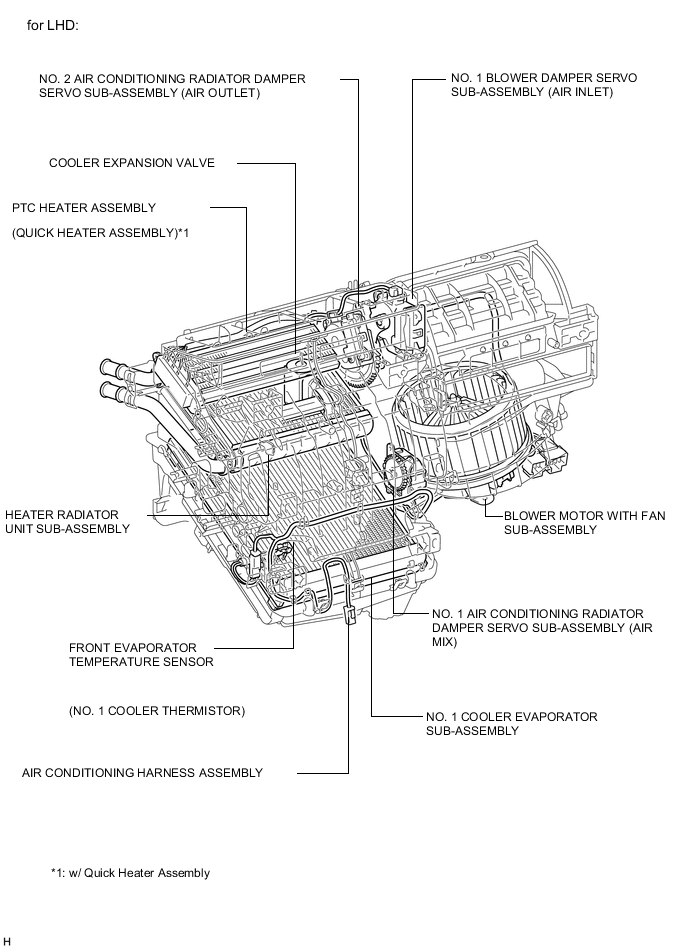 for LHD:

NO. 2 AIR CONDITIONING RADIATOR DAMPER SERVO SUB-ASSEMBLY (AIR OUTLET)

NO. 1 BLOWER DAMPER SERVO SUB-ASSEMBLY (AIR INLET)

COOLER EXPANSION VALVE

PTC HEATER ASSEMBLY

(QUICK HEATER ASSEMBLY)*1

HEATER RADIATOR UNIT SUB-ASSEMBLY

BLOWER MOTOR WITH FAN SUB-ASSEMBLY

NO. 1 AIR CONDITIONING RADIATOR DAMPER SERVO SUB-ASSEMBLY (AIR MIX)

FRONT EVAPORATOR TEMPERATURE SENSOR

(NO. 1 COOLER THERMISTOR)

NO. 1 COOLER EVAPORATOR SUB-ASSEMBLY

AIR CONDITIONING HARNESS ASSEMBLY

*1: w/ Quick Heater Assembly

H