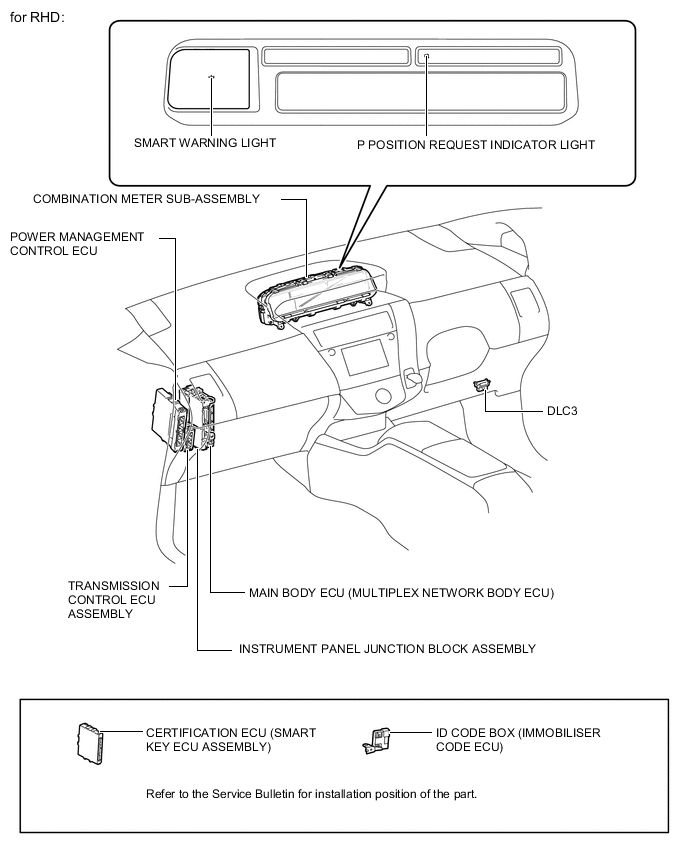 for RHD:

SMART WARNING LIGHT

P POSITION REQUEST INDICATOR LIGHT

COMBINATION METER SUB-ASSEMBLY

POWER MANAGEMENT CONTROL ECU

DLC3

TRANSMISSION CONTROL ECU ASSEMBLY

MAIN BODY ECU (MULTIPLEX NETWORK BODY ECU)

INSTRUMENT PANEL JUNCTION BLOCK ASSEMBLY

CERTIFICATION ECU (SMART KEY ECU ASSEMBLY)

ID CODE BOX (IMMOBILISER CODE ECU)

Refer to the Service Bulletin for installation position of the part.