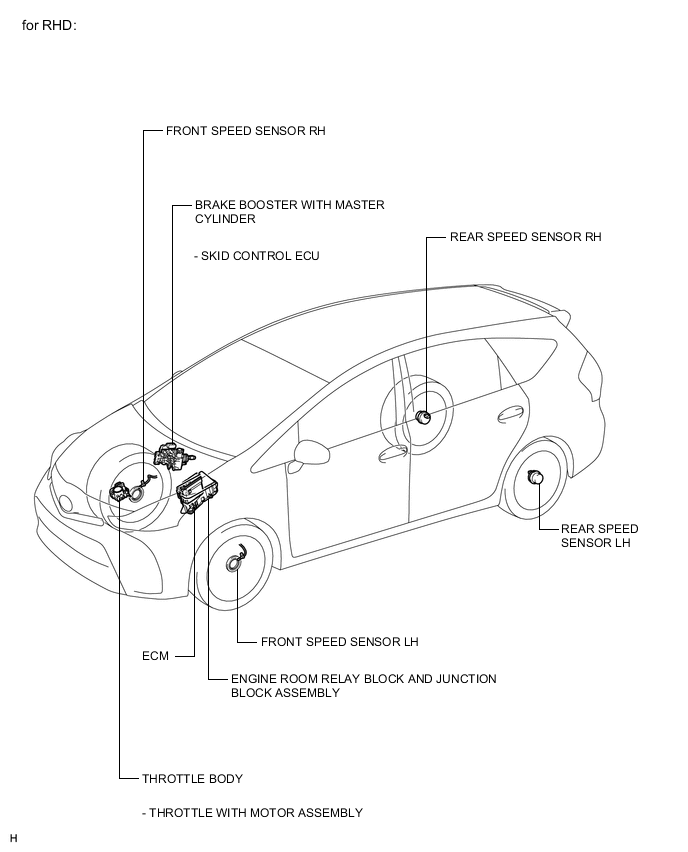 for RHD:

FRONT SPEED SENSOR RH

BRAKE BOOSTER WITH MASTER CYLINDER

- SKID CONTROL ECU

REAR SPEED SENSOR RH

REAR SPEED SENSOR LH

FRONT SPEED SENSOR LH

ECM

ENGINE ROOM RELAY BLOCK AND JUNCTION BLOCK ASSEMBLY

THROTTLE BODY

- THROTTLE WITH MOTOR ASSEMBLY

H