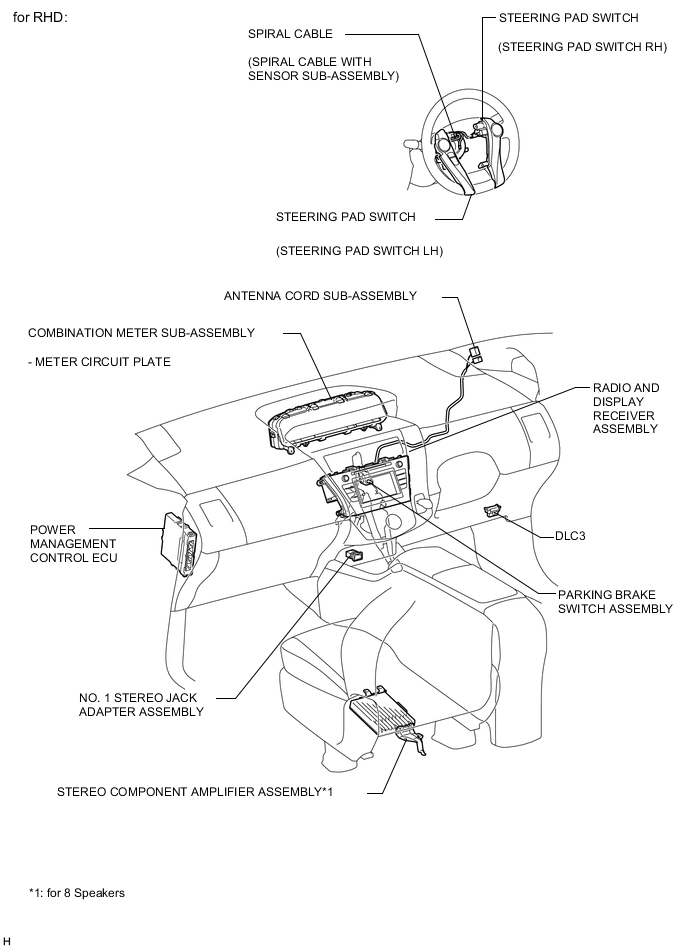 for RHD:

SPIRAL CABLE

(SPIRAL CABLE WITH SENSOR SUB-ASSEMBLY)

STEERING PAD SWITCH

(STEERING PAD SWITCH RH)

STEERING PAD SWITCH

(STEERING PAD SWITCH LH)

ANTENNA CORD SUB-ASSEMBLY

COMBINATION METER SUB-ASSEMBLY

- METER CIRCUIT PLATE

RADIO AND DISPLAY RECEIVER ASSEMBLY

POWER MANAGEMENT CONTROL ECU

DLC3

PARKING BRAKE SWITCH ASSEMBLY

NO. 1 STEREO JACK ADAPTER ASSEMBLY

STEREO COMPONENT AMPLIFIER ASSEMBLY*1

*1: for 8 Speakers

H