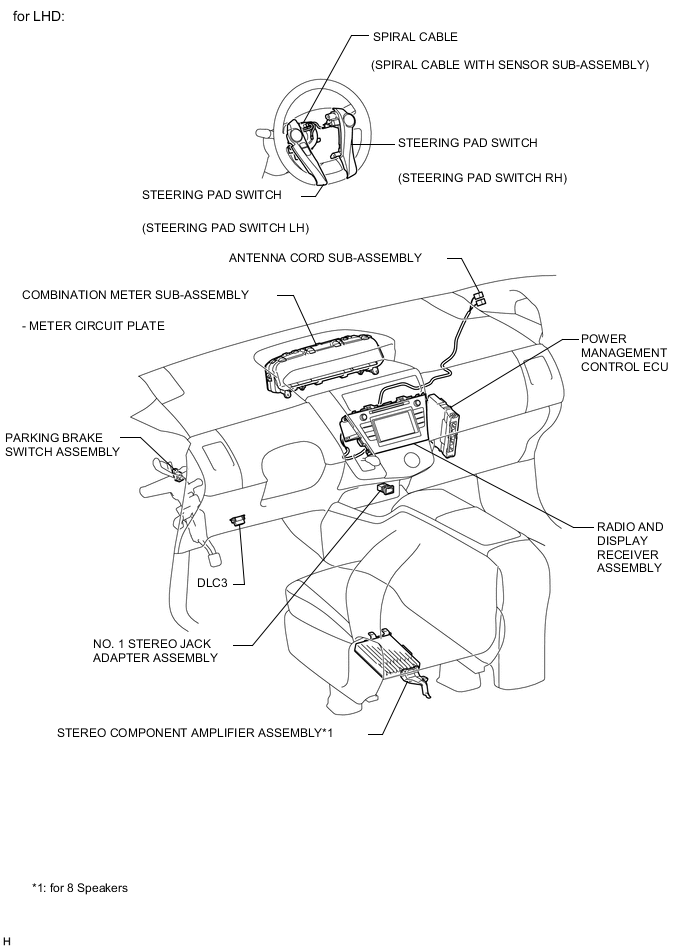 for LHD:

SPIRAL CABLE

(SPIRAL CABLE WITH SENSOR SUB-ASSEMBLY)

STEERING PAD SWITCH

(STEERING PAD SWITCH RH)

STEERING PAD SWITCH

(STEERING PAD SWITCH LH)

ANTENNA CORD SUB-ASSEMBLY

COMBINATION METER SUB-ASSEMBLY

- METER CIRCUIT PLATE

POWER MANAGEMENT CONTROL ECU

PARKING BRAKE SWITCH ASSEMBLY

RADIO AND DISPLAY RECEIVER ASSEMBLY

DLC3

NO. 1 STEREO JACK ADAPTER ASSEMBLY

STEREO COMPONENT AMPLIFIER ASSEMBLY*1

*1: for 8 Speakers

H