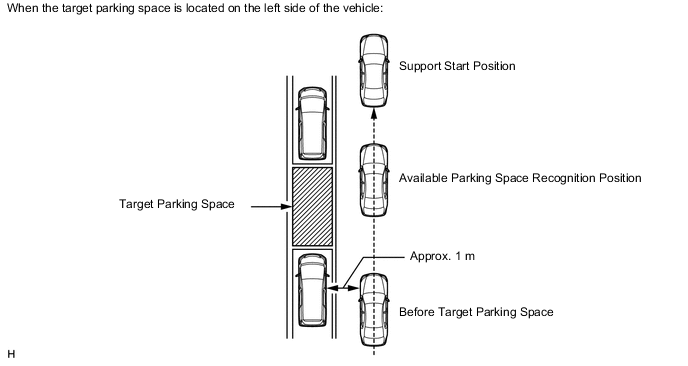 When the target parking space is located on the left side of the vehicle:

Support Start Position

Available Parking Space Recognition Position

Target Parking Space

Approx. 1 m

Before Target Parking Space

H