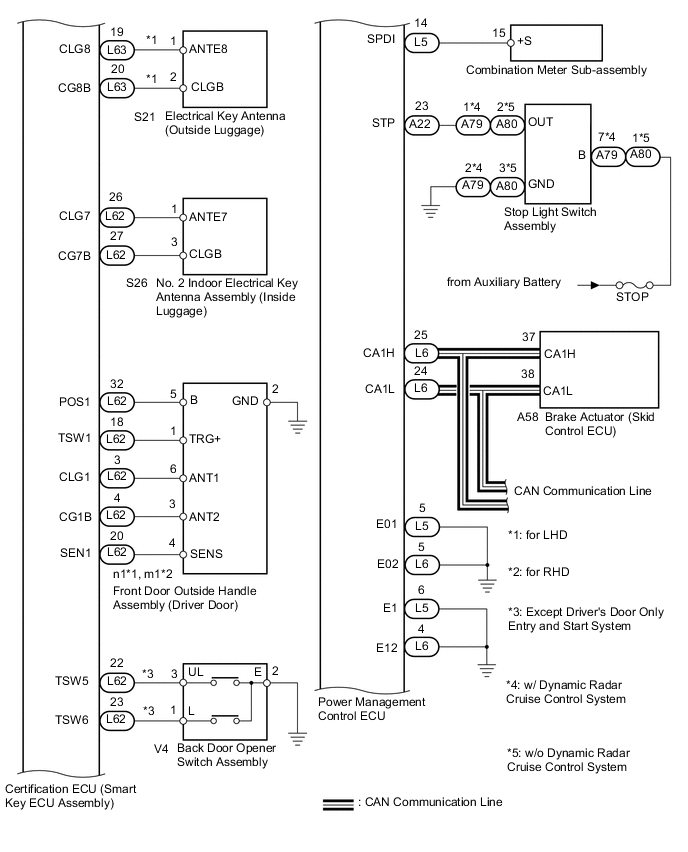 CLG8 19 L63 *1 1 ANTE8
CG8B 20 L63 *1 2 CLGB
S21 Electrical Key Antenna (Outside Luggage)

CLG7 26 L62 1 ANTE7
CG7B 27 L62 3 CLGB
S26 No. 2 Indoor Electrical Key Antenna Assembly (Inside Luggage)

POS1 32 L62 5 B GND 2
TSW1 18 L62 1 TRG+
CLG1 3 L62 6 ANT1
CG1B 4 L62 3 ANT2
SEN1 20 L62 4 SENS
n1*1, m1*2
Front Door Outside Handle Assembly (Driver Door)

TSW5 22 L62 *3 3 UL E 2
TSW6 23 L62 *3 1 L
V4 Back Door Opener Switch Assembly

Certification ECU (Smart Key ECU Assembly)

SPDI 14 L5 15 +S
Combination Meter Sub-assembly

STP 23 A22 1*4 A79 2*5 A80 OUT
B 7*4 A79 1*5 A80
2*4 A79 3*5 A80 GND
Stop Light Switch Assembly

from Auxiliary Battery STOP

CA1H 25 L6 37 CA1H
CA1L 24 L6 38 CA1L
A58 Brake Actuator (Skid Control ECU)

CAN Communication Line

E01 5 L5
E02 5 L6
E1 6 L5
E12 4 L6

Power Management Control ECU

*1: for LHD

*2: for RHD

*3: Except Driver's Door Only Entry and Start System

*4: w/ Dynamic Radar Cruise Control System

*5: w/o Dynamic Radar Cruise Control System

: CAN Communication Line