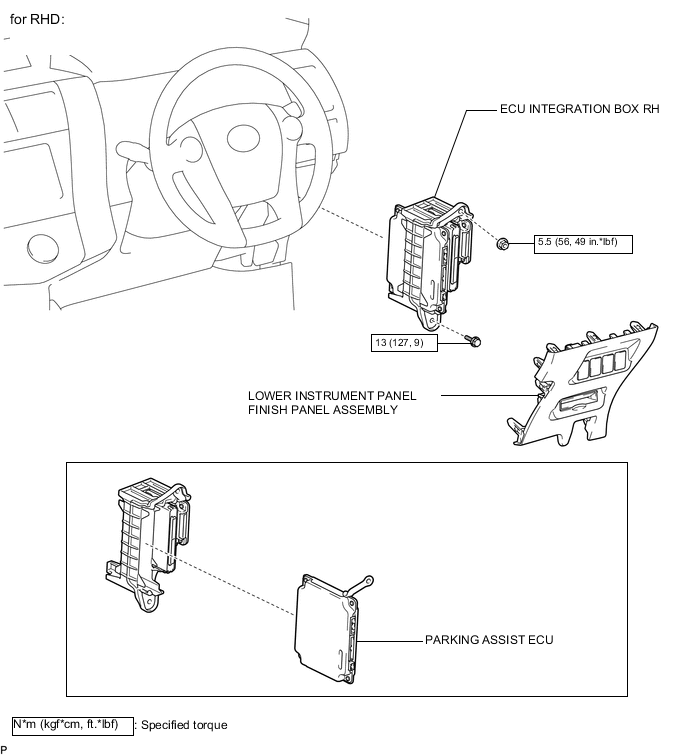 for RHD:

ECU INTEGRATION BOX RH

5.5 (56, 49 in.*lbf)

13 (127, 9)

LOWER INSTRUMENT PANEL FINISH PANEL ASSEMBLY

PARKING ASSIST ECU

N*m (kgf*cm, ft.*lbf) : Specified torque

P