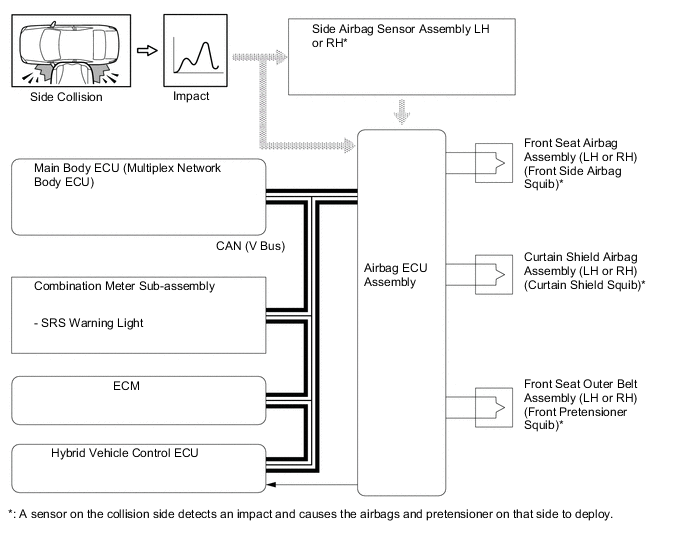 Side Collision

Impact

Side Airbag Sensor Assembly LH or RH*

Main Body ECU (Multiplex Network Body ECU)

CAN (V Bus)

Combination Meter Sub-assembly

- SRS Warning Light

ECM

Hybrid Vehicle Control ECU

Airbag ECU Assembly

Front Seat Airbag Assembly (LH or RH) (Front Side Airbag Squib)*

Curtain Shield Airbag Assembly (LH or RH) (Curtain Shield Squib)*

Front Seat Outer Belt Assembly (LH or RH) (Front Pretensioner Squib)*

*: A sensor on the collision side detects an impact and causes the airbags and pretensioner on that side to deploy.