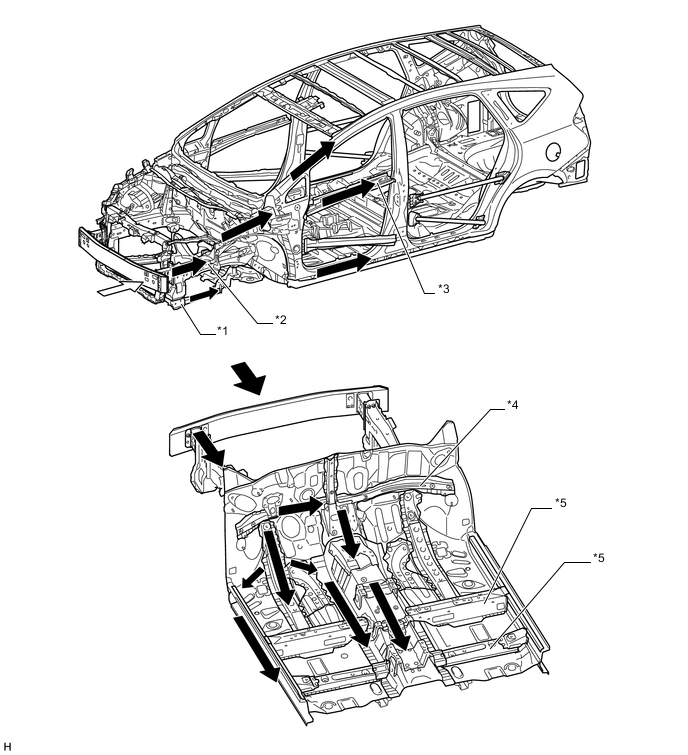 *3
*2
*1
*4
*5
*5
H