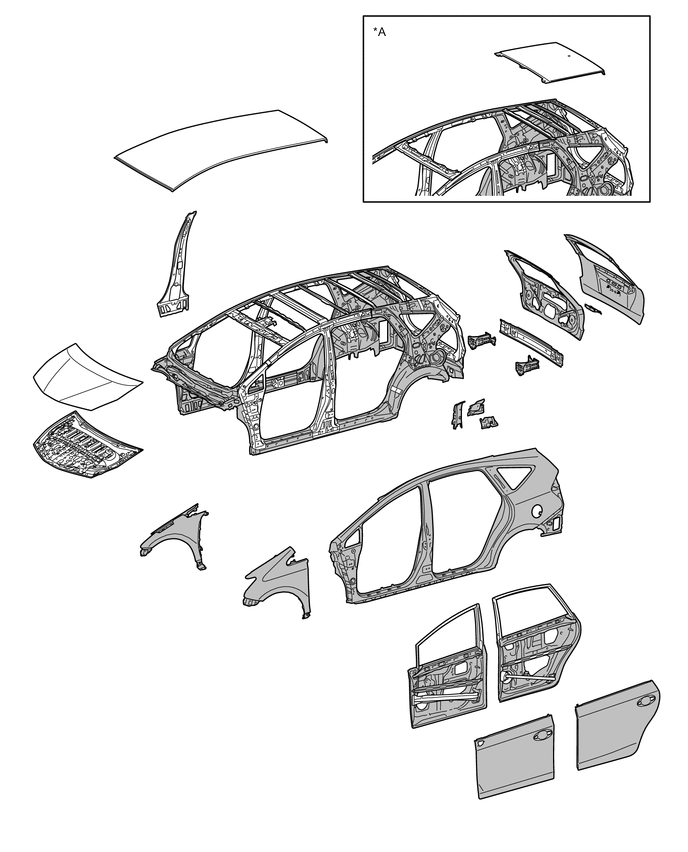 *A