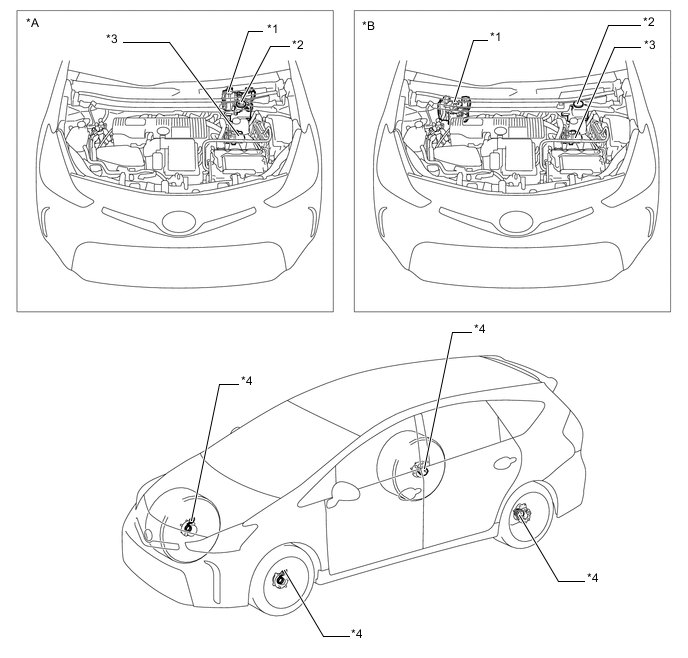 *A
*3
*1
*2

*B
*1
*2
*3

*4
*4
*4
*4