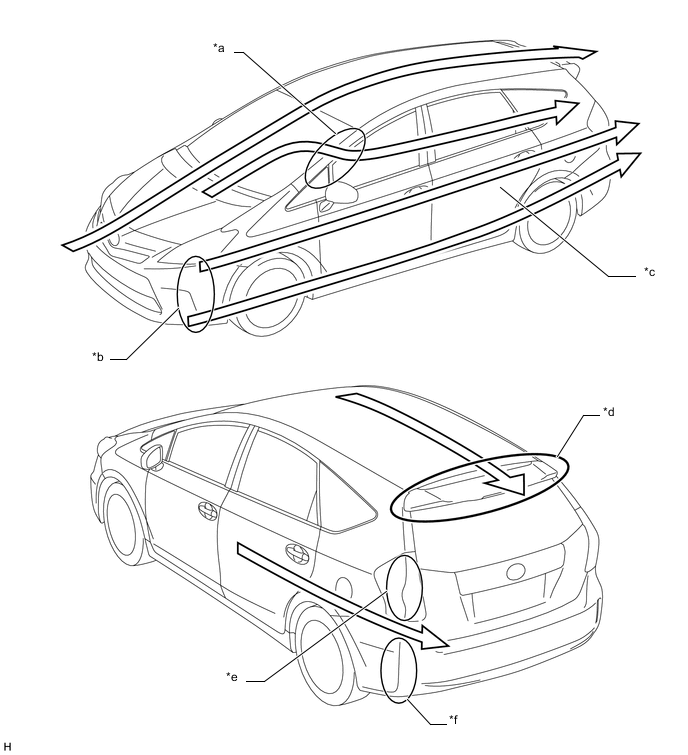 *a

*c

*b

*d

*e

*f

H