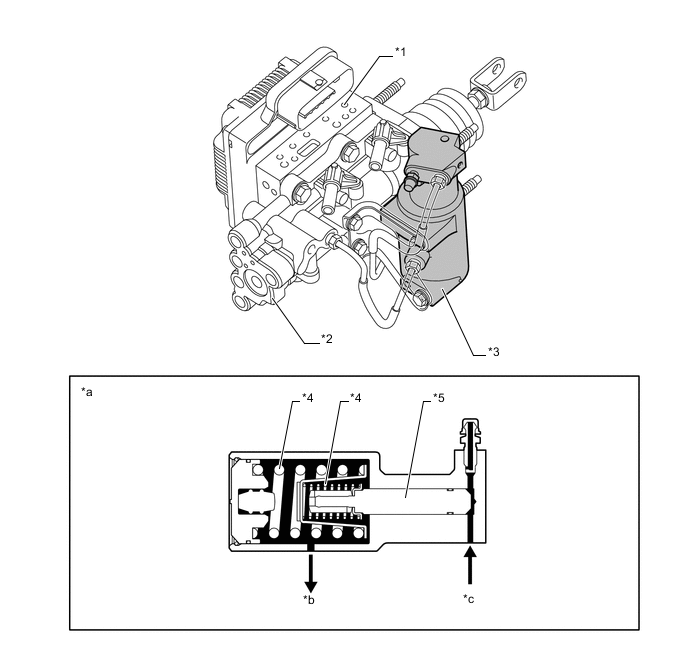 *1

*2

*3

*a

*4

*4

*5

*b

*c