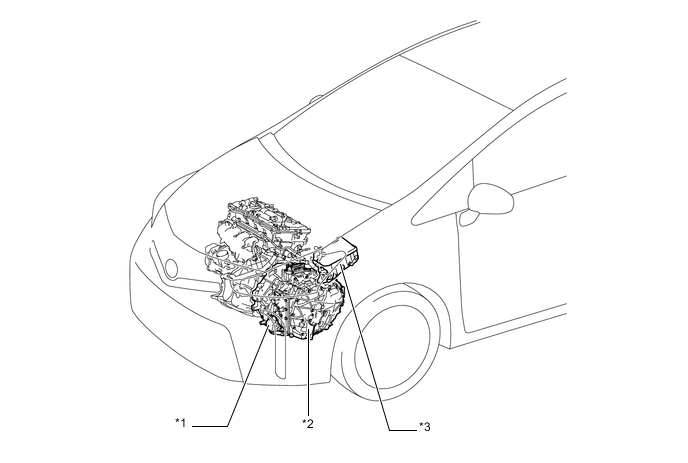 *1

*2

*3