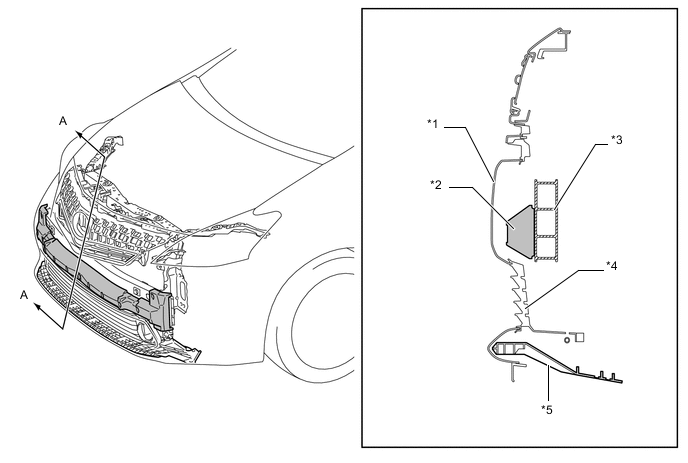 A

A

*1

*2

*3

*4

*5