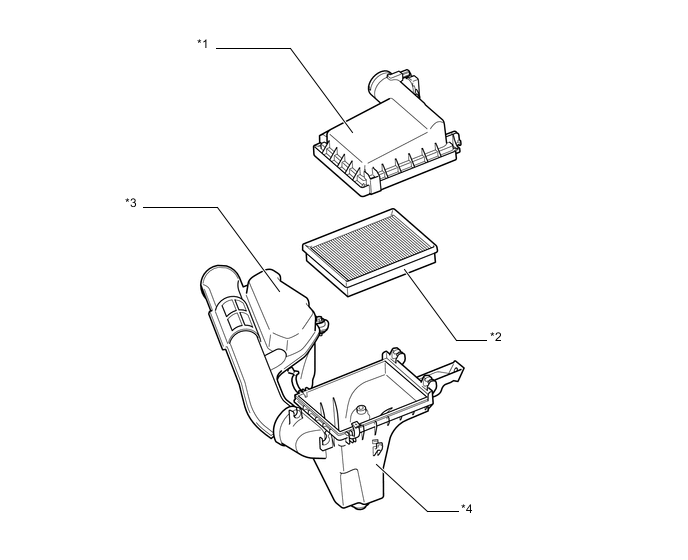 *1

*3

*2

*4